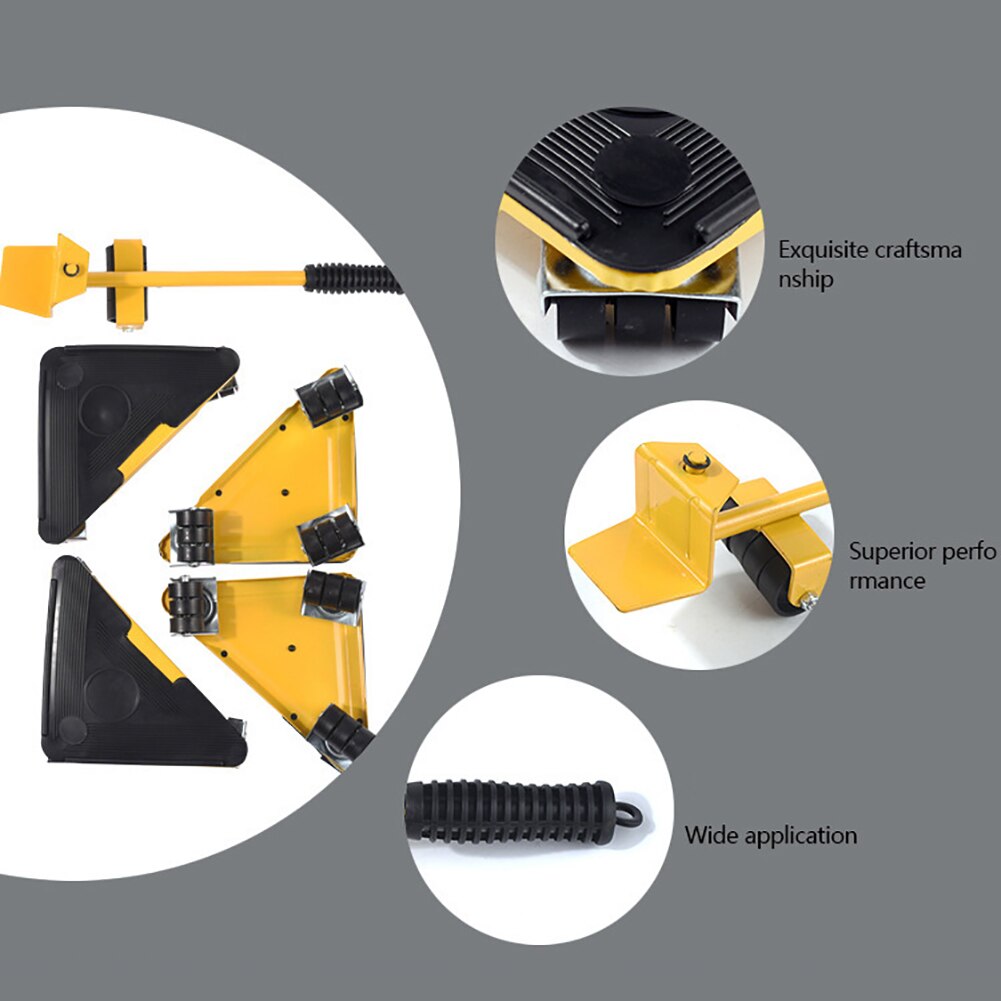 Exquisite craftsma nship

Superior perfo rmance

Wide application