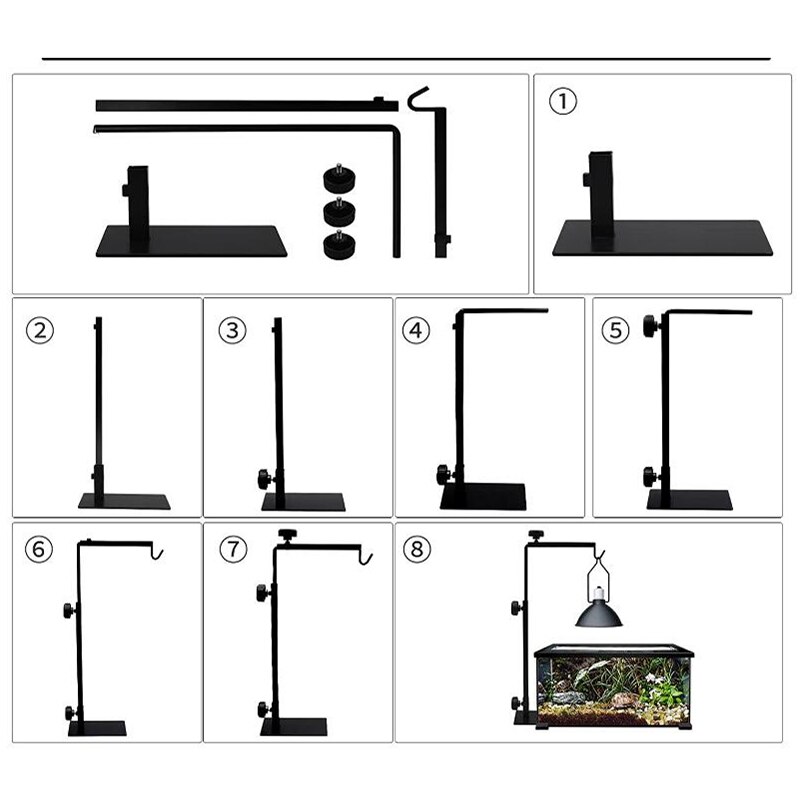 ①

②

③

④

⑤

⑥

⑦

⑧