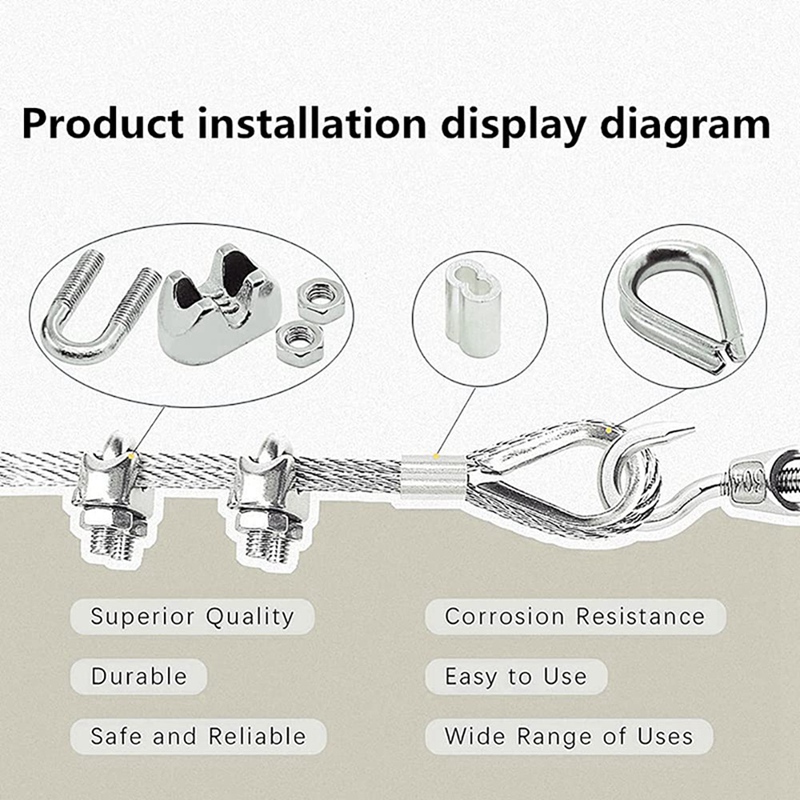 Product installation display diagram

Superior Quality

Durable

Safe and Reliable

Corrosion Resistance

Easy to Use

Wide Range of Uses