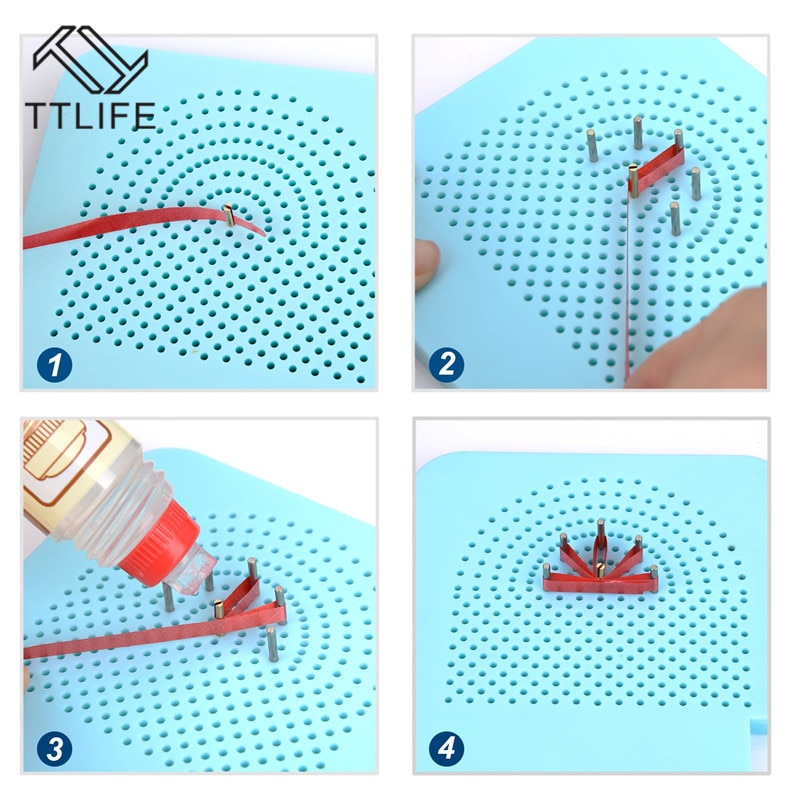 TTLIFE

1

2

3

4