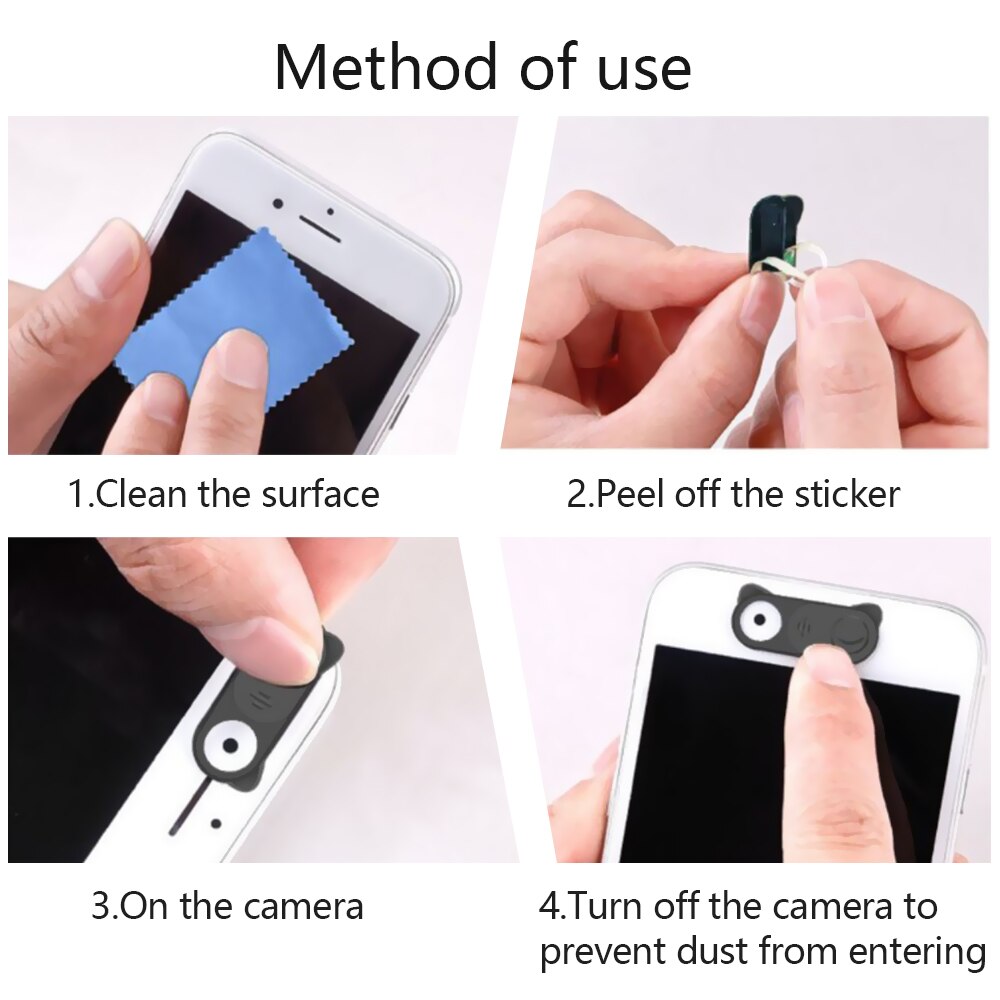 Method of use

1.Clean the surface

2.Peel off the sticker

3.On the camera

4.Turn off the camera to prevent dust from entering