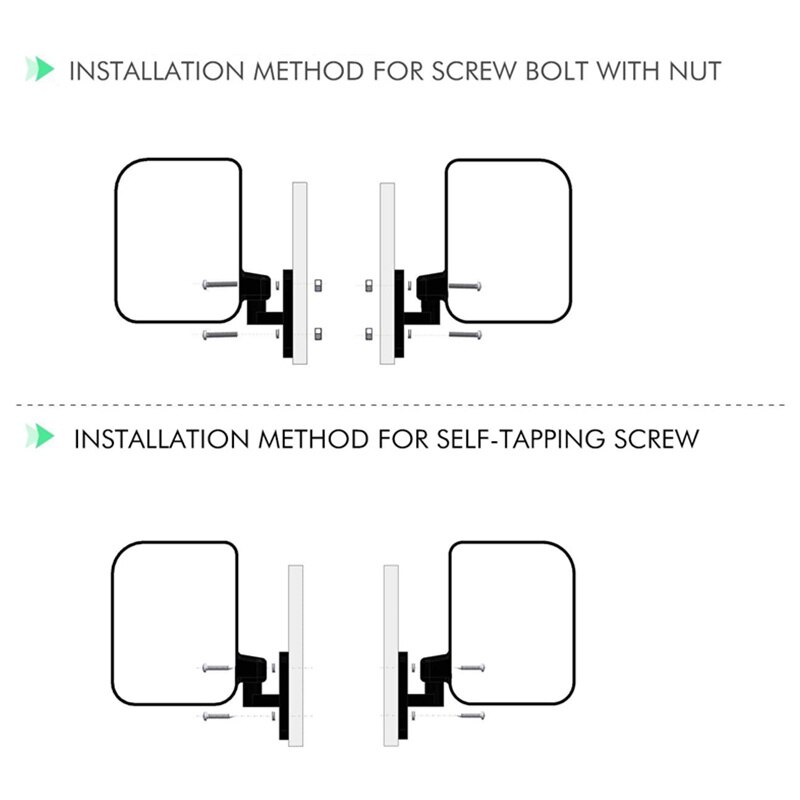 INSTALLATION METHOD FOR SCREW BOLT WITH NUT

INSTALLATION METHOD FOR SELF-TAPPING SCREW