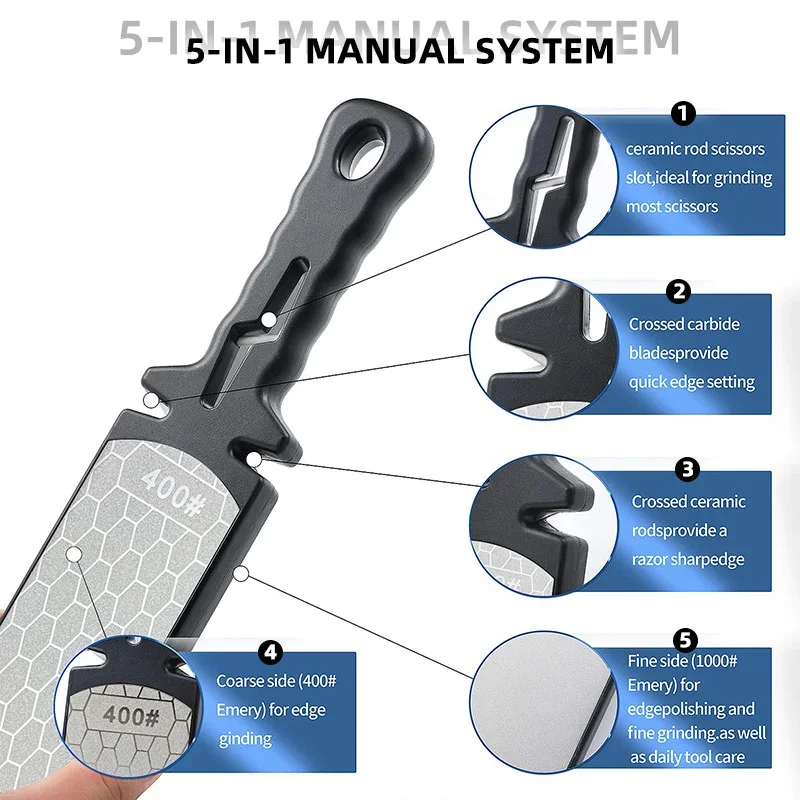 5-IN-1 MANUAL SYSTEM

5-IN-1 MANUAL SYSTEM

1
ceramic rod scissors slot,ideal for grinding most scissors

2
Crossed carbide bladesprovide quick edge setting

3
Crossed ceramic rodsprovide a razor sharpedge

400#

4
Coarse side (400# Emery) for edge ginding

400#

5
Fine side (1000# Emery) for edgepolishing and fine grinding.as well as daily tool care