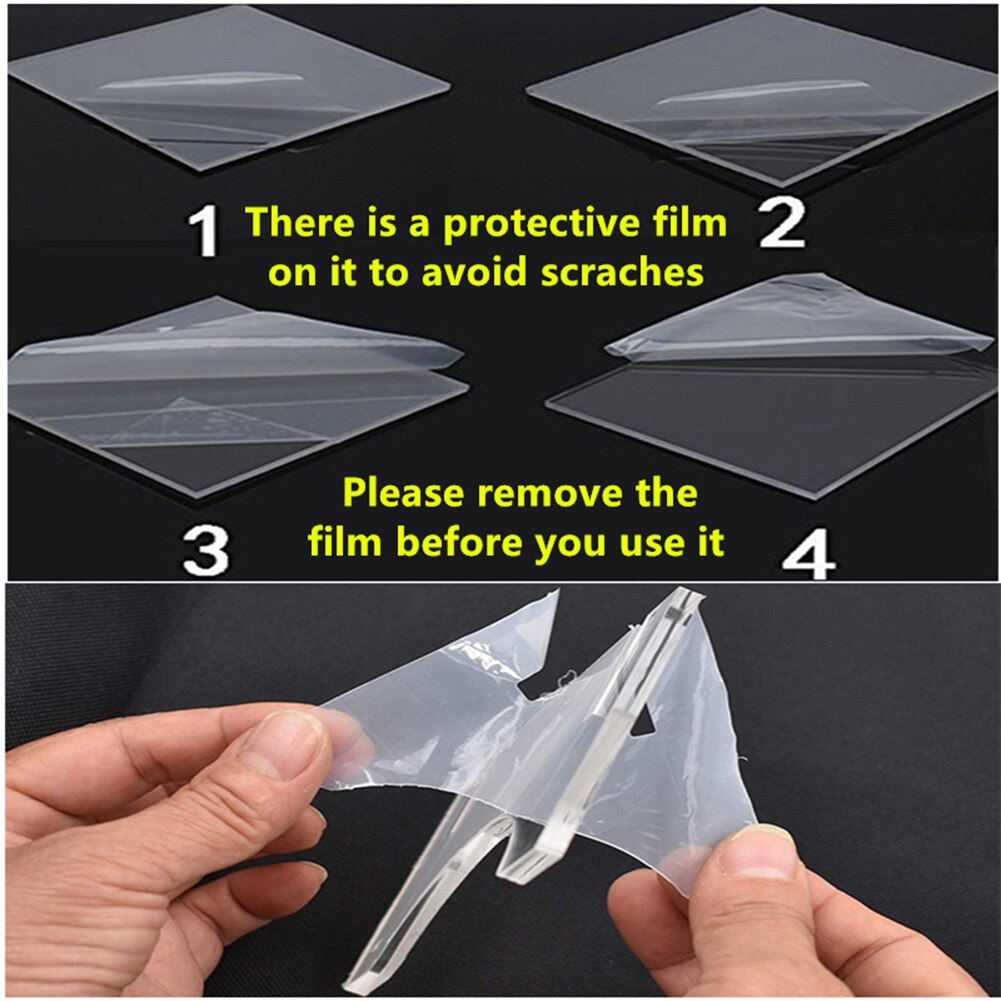 1 There is a protective film on it to avoid scraches 2

3 Please remove the film before you use it 4