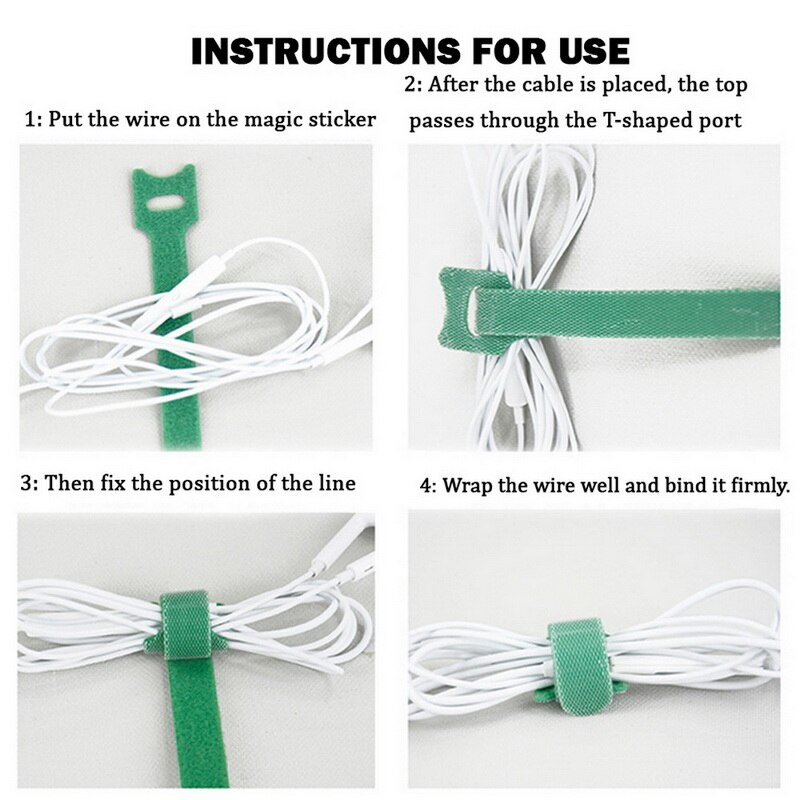 INSTRUCTIONS FOR USE

1: Put the wire on the magic sticker

2: After the cable is placed, the top passes through the T-shaped port

3: Then fix the position of the line

4: Wrap the wire well and bind it firmly.