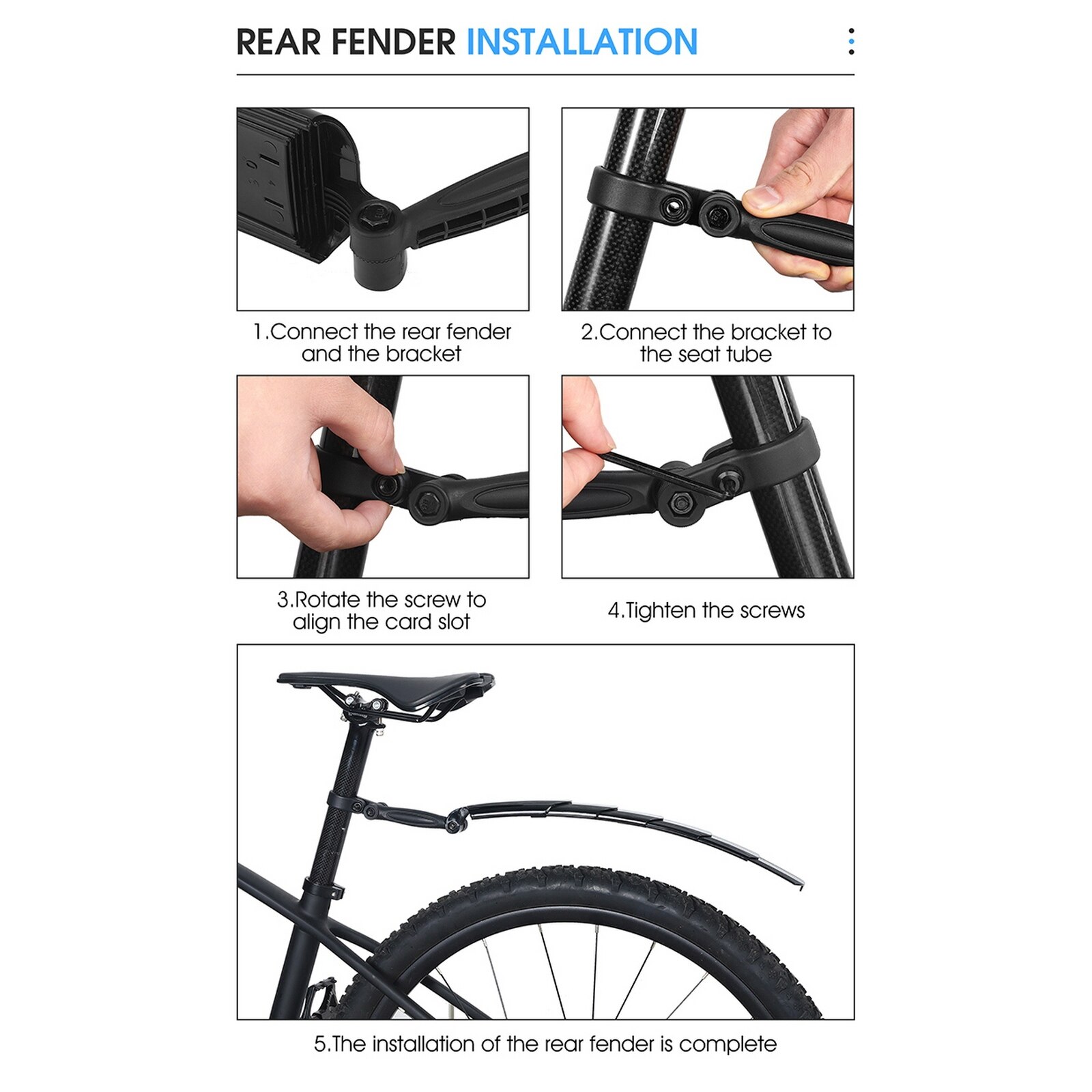 REAR FENDER INSTALLATION

1.Connect the rear fender and the bracket

2.Connect the bracket to the seat tube

3.Rotate the screw to align the card slot

4.Tighten the screws

5.The installation of the rear fender is complete