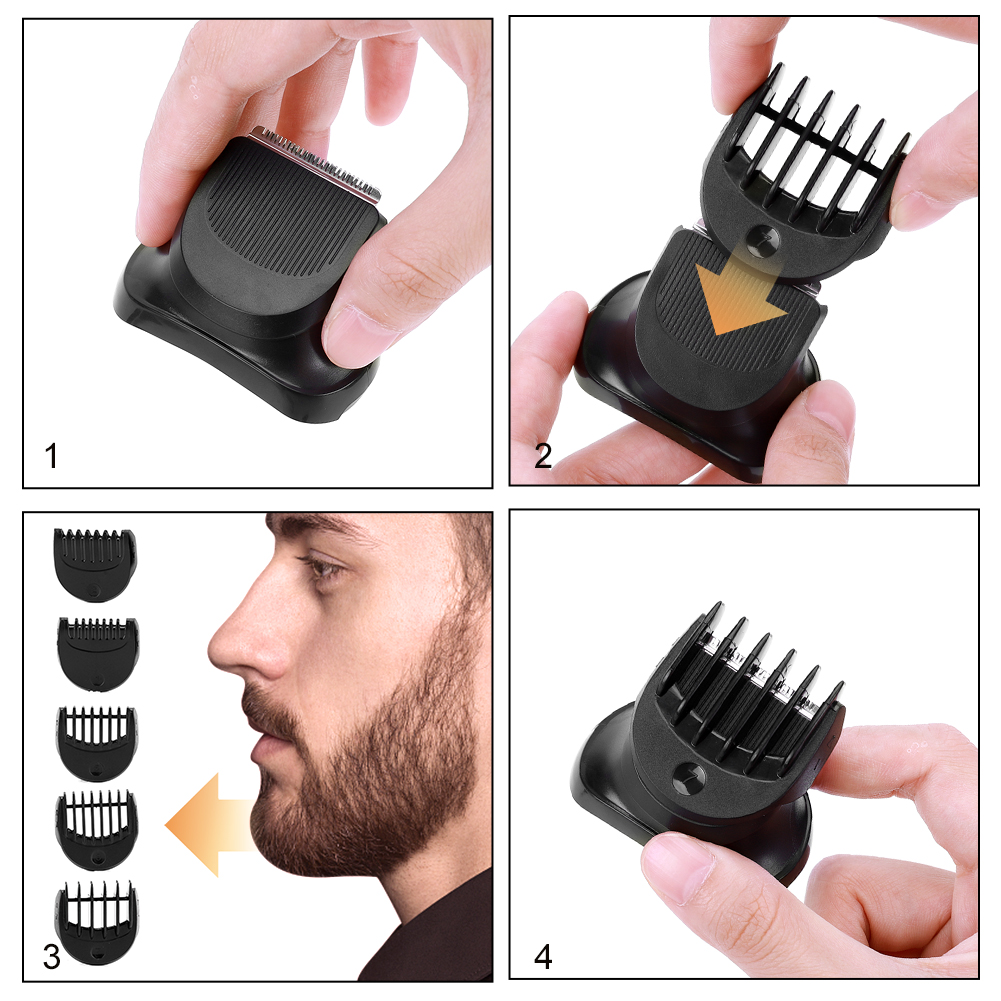 1

2

3

4