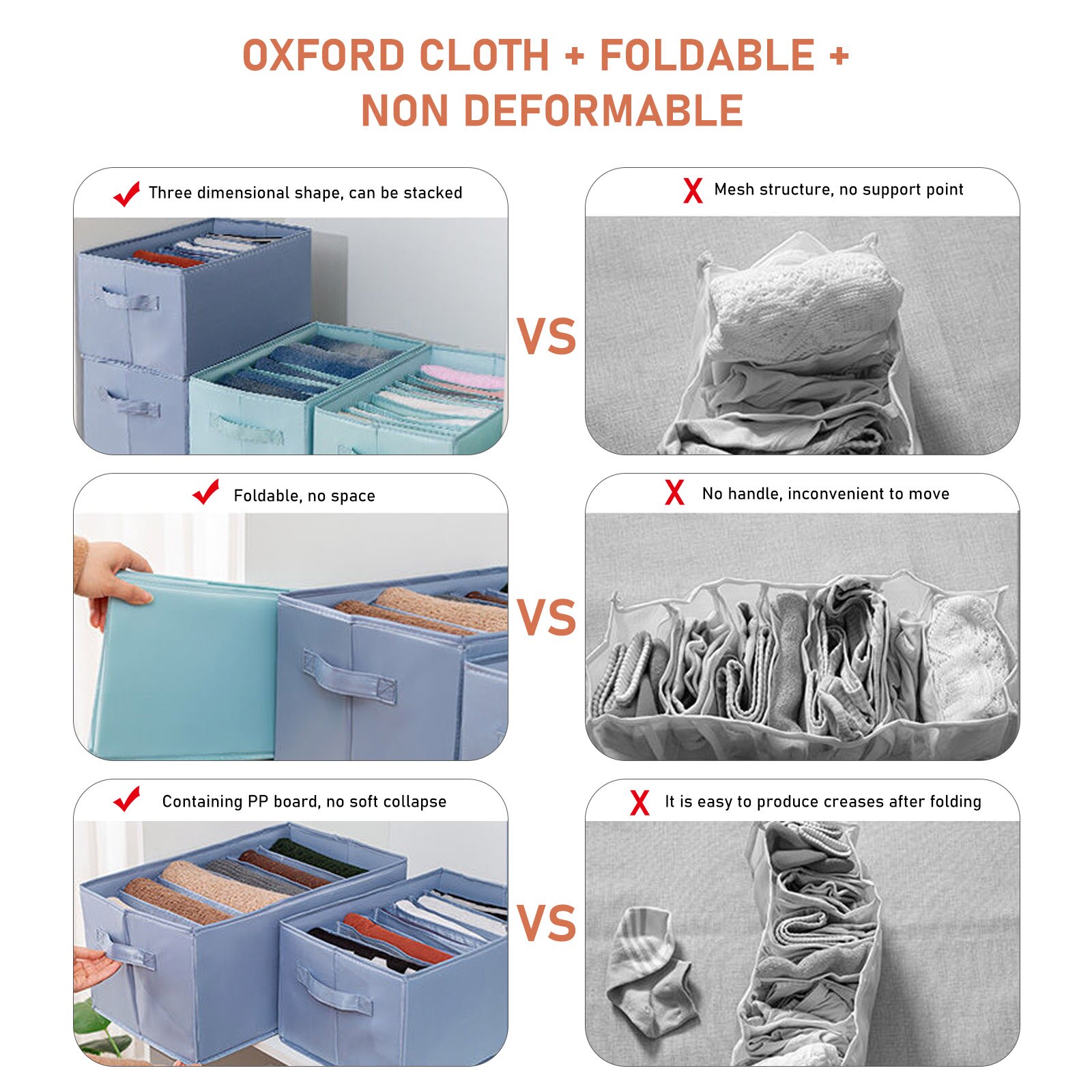 OXFORD CLOTH + FOLDABLE + NON DEFORMABLE

Three dimensional shape, can be stacked

VS

X Mesh structure, no support point

Foldable, no space

VS

X No handle, inconvenient to move

Containing PP board, no soft collapse

VS

X It is easy to produce creases after folding