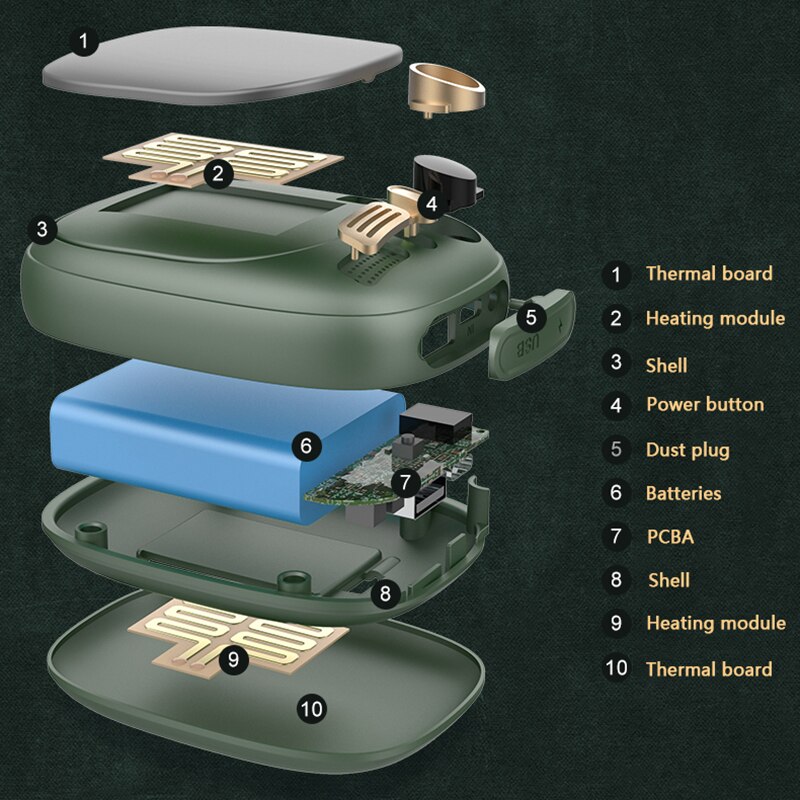 1
2
3
4
5
USB
6
7
8
9
10

1 Thermal board
2 Heating module
3 Shell
4 Power button
5 Dust plug
6 Batteries
7 PCBA
8 Shell
9 Heating module
10 Thermal board