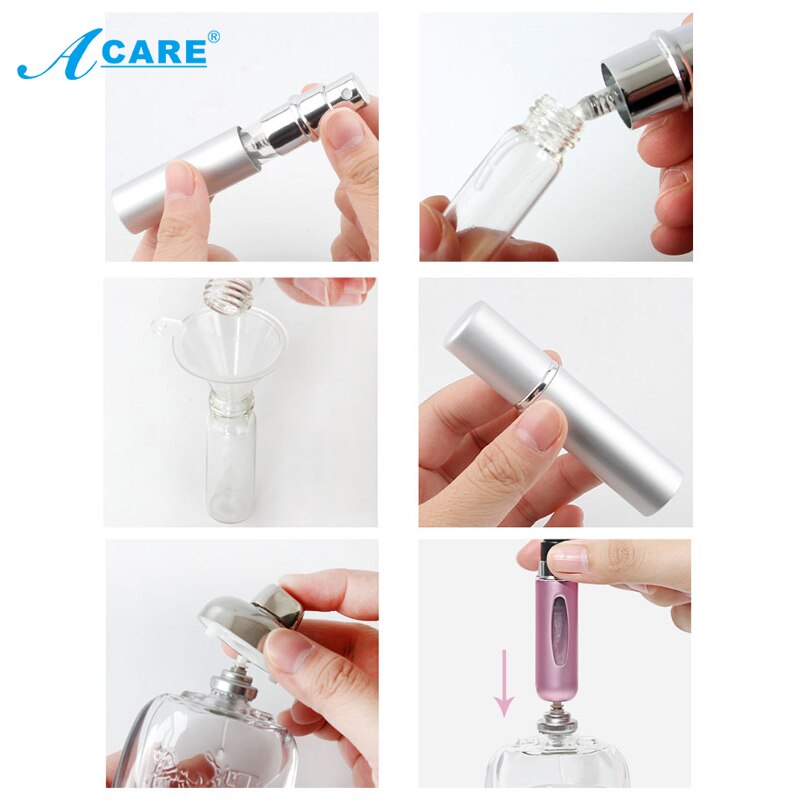 ACARE®