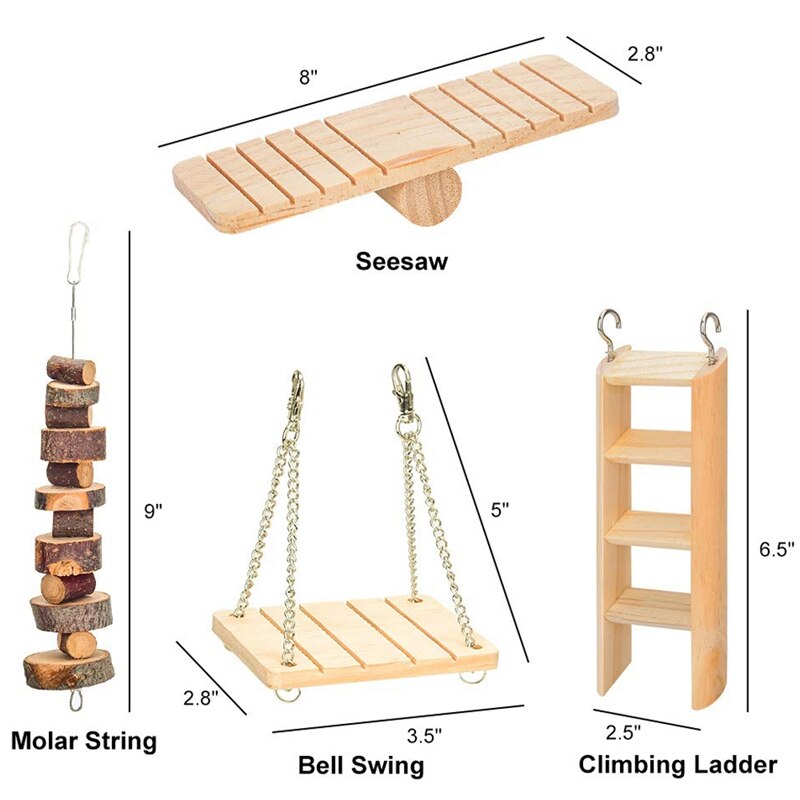 8"
2.8"
Seesaw
9"
5"
6.5"
2.8"
3.5"
2.5"
Molar String
Bell Swing
Climbing Ladder