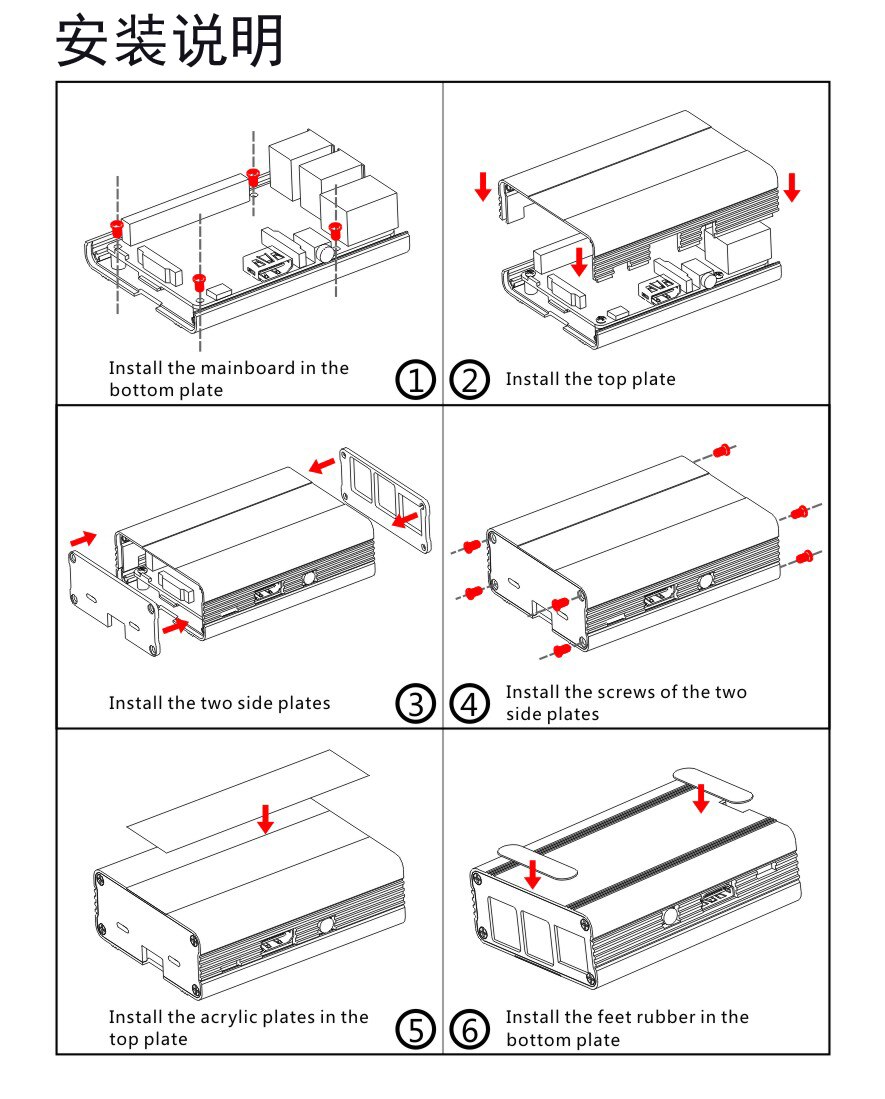 安装说明

Install the mainboard in the bottom plate ①

② Install the top plate

Install the two side plates ③

④ Install the screws of the two side plates

Install the acrylic plates in the top plate ⑤

⑥ Install the feet rubber in the bottom plate