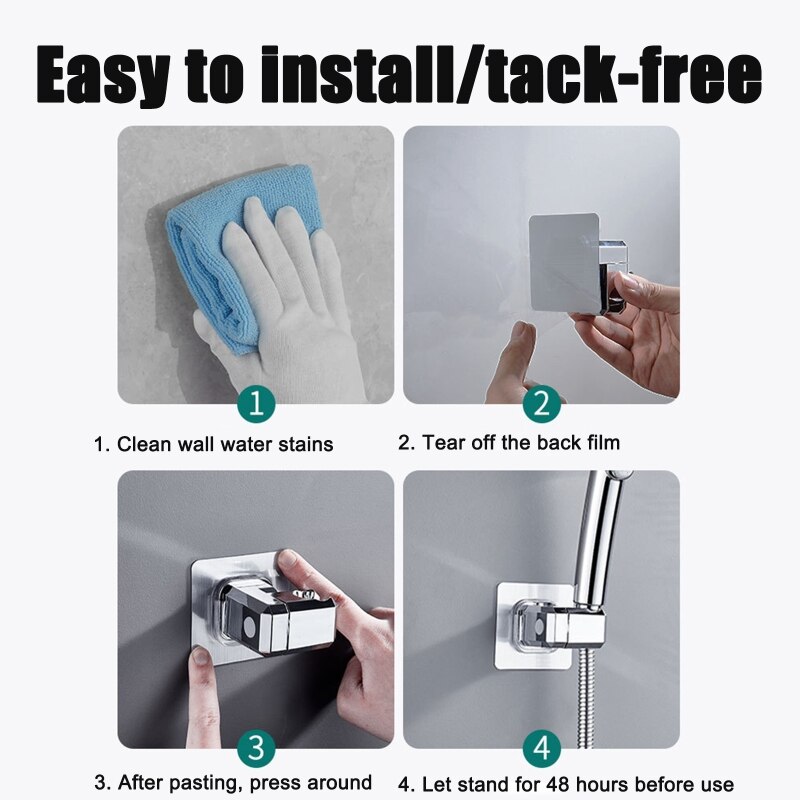 Easy to install/tack-free

1

1. Clean wall water stains

2

2. Tear off the back film

3

3. After pasting, press around

4

4. Let stand for 48 hours before use