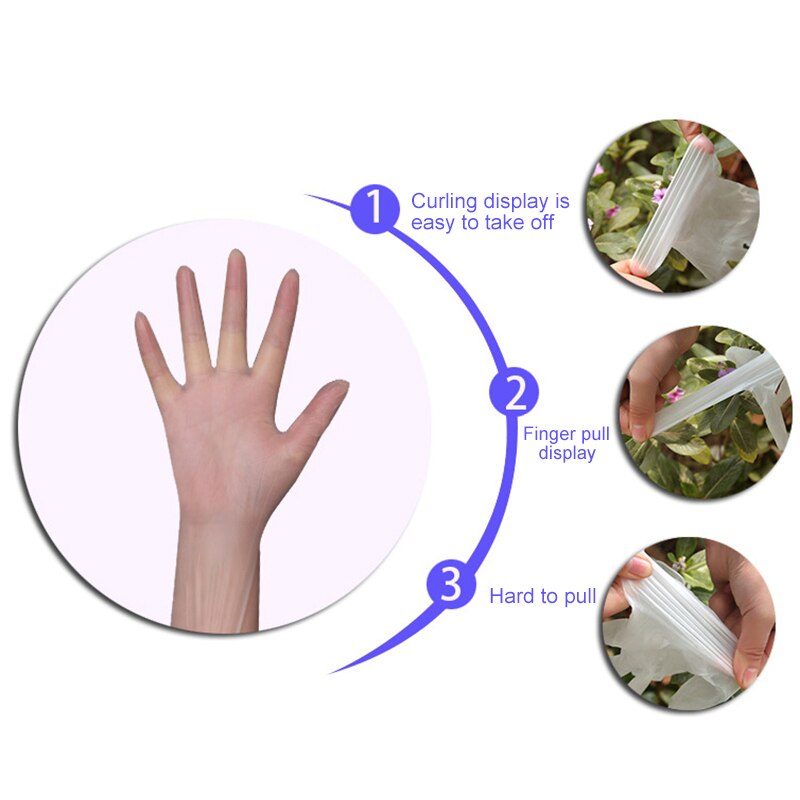 1 Curling display is easy to take off

2 Finger pull display

3 Hard to pull