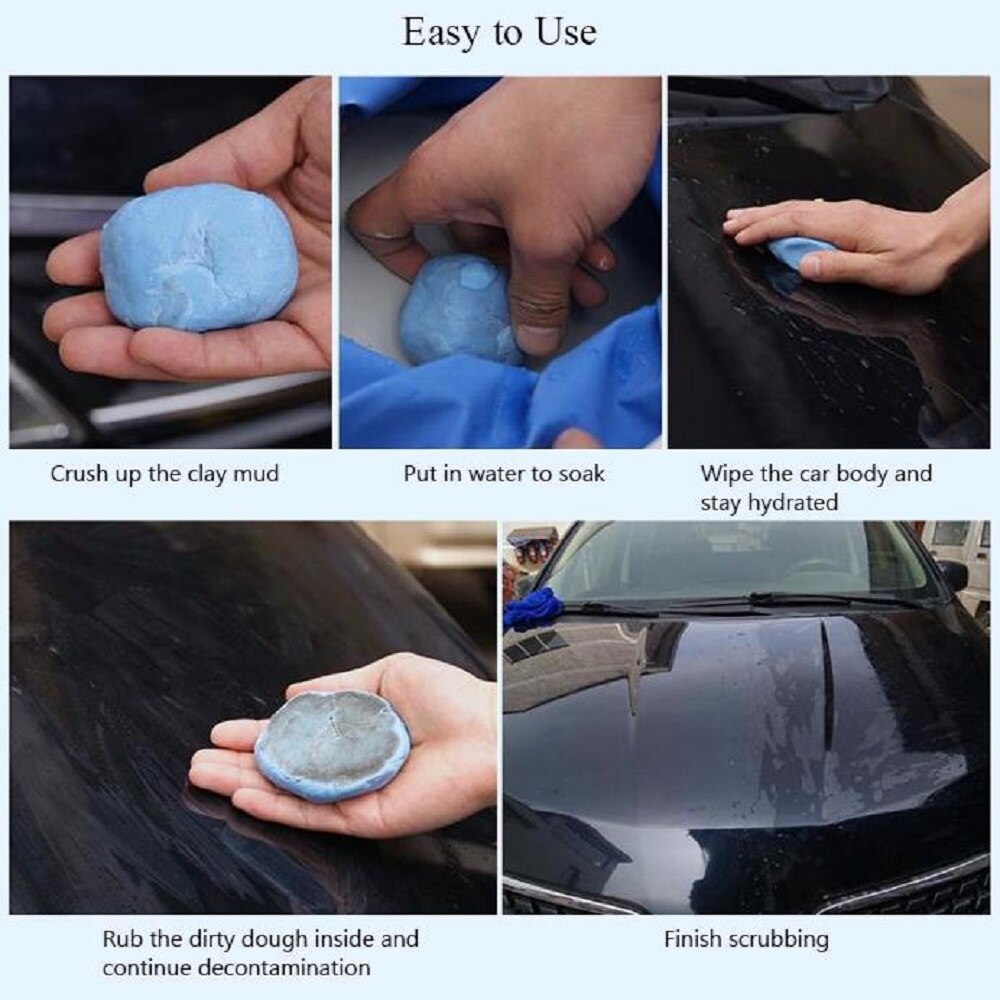 Easy to Use

Crush up the clay mud

Put in water to soak

Wipe the car body and stay hydrated

Rub the dirty dough inside and continue decontamination

Finish scrubbing