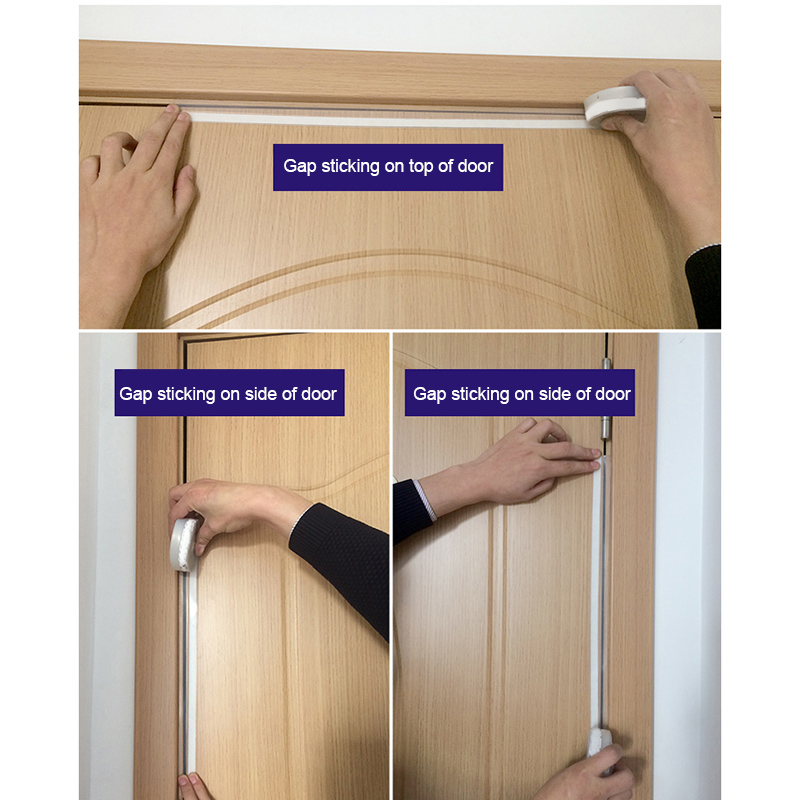 Gap sticking on top of door

Gap sticking on side of door

Gap sticking on side of door