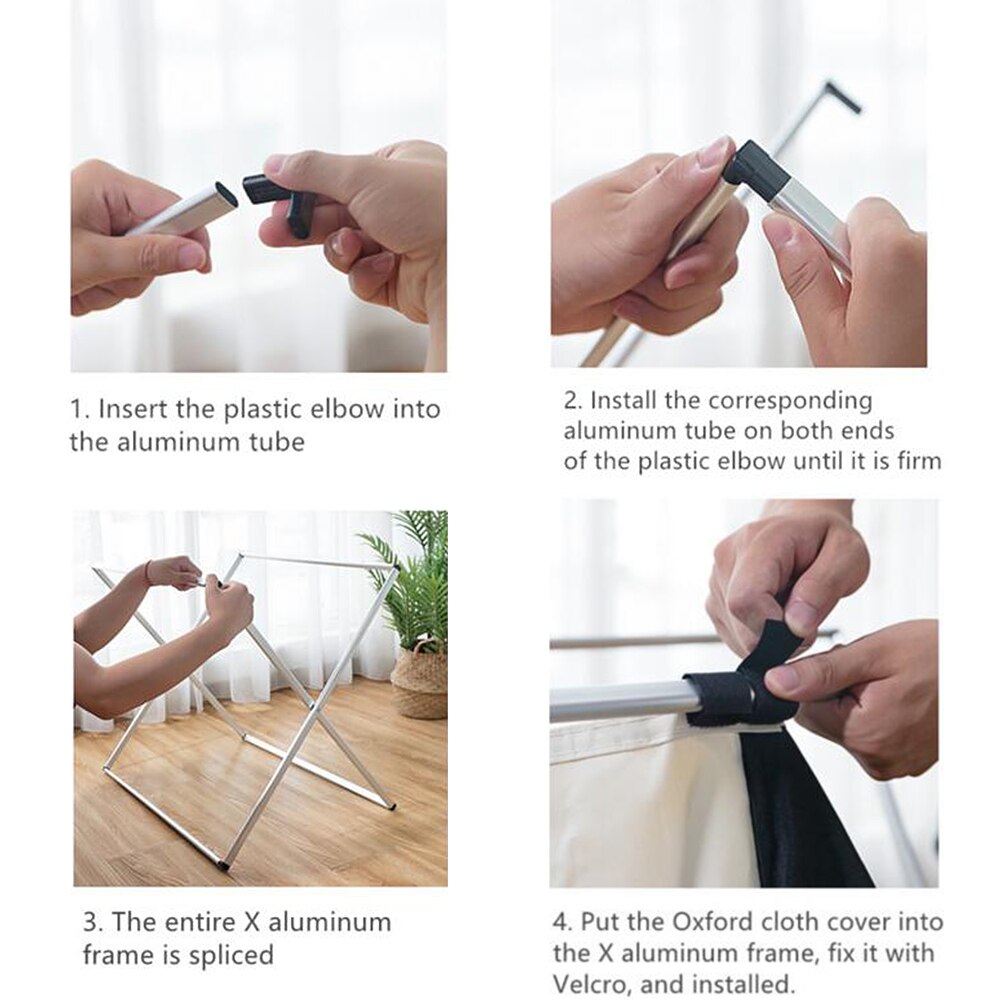 1. Insert the plastic elbow into the aluminum tube

2. Install the corresponding aluminum tube on both ends of the plastic elbow until it is firm

3. The entire X aluminum frame is spliced

4. Put the Oxford cloth cover into the X aluminum frame, fix it with Velcro, and installed.