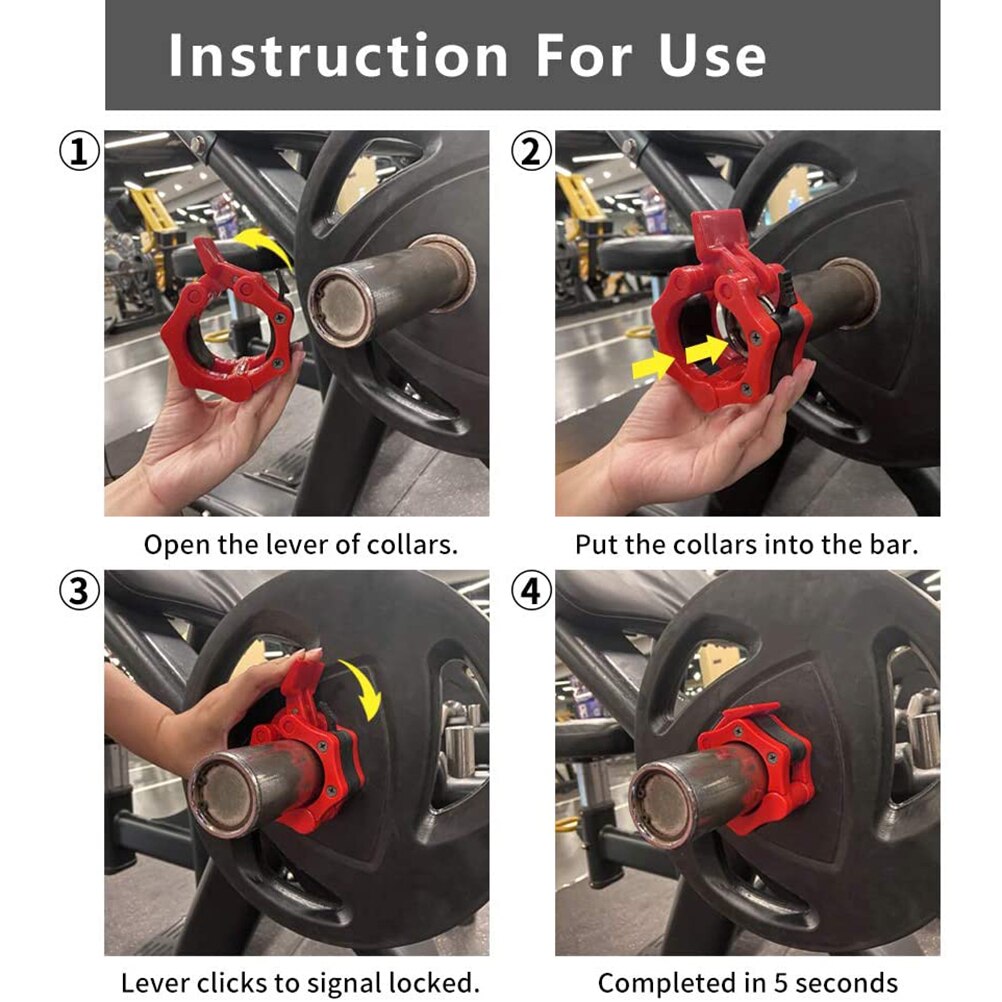 Instruction For Use

①

Open the lever of collars.

②

Put the collars into the bar.

③

Lever clicks to signal locked.

④

Completed in 5 seconds