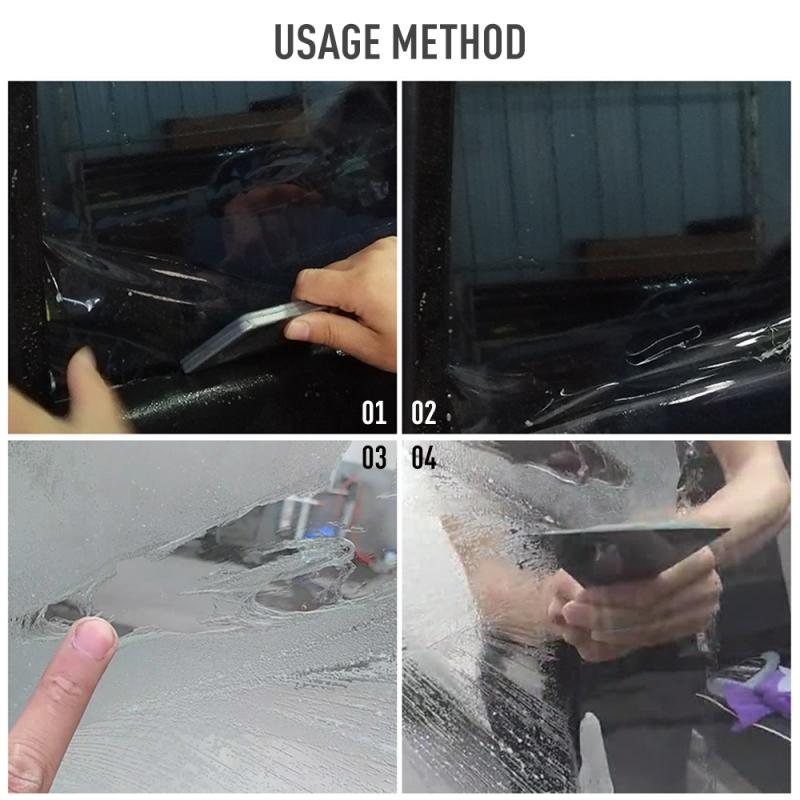 USAGE METHOD

01

02

03

04