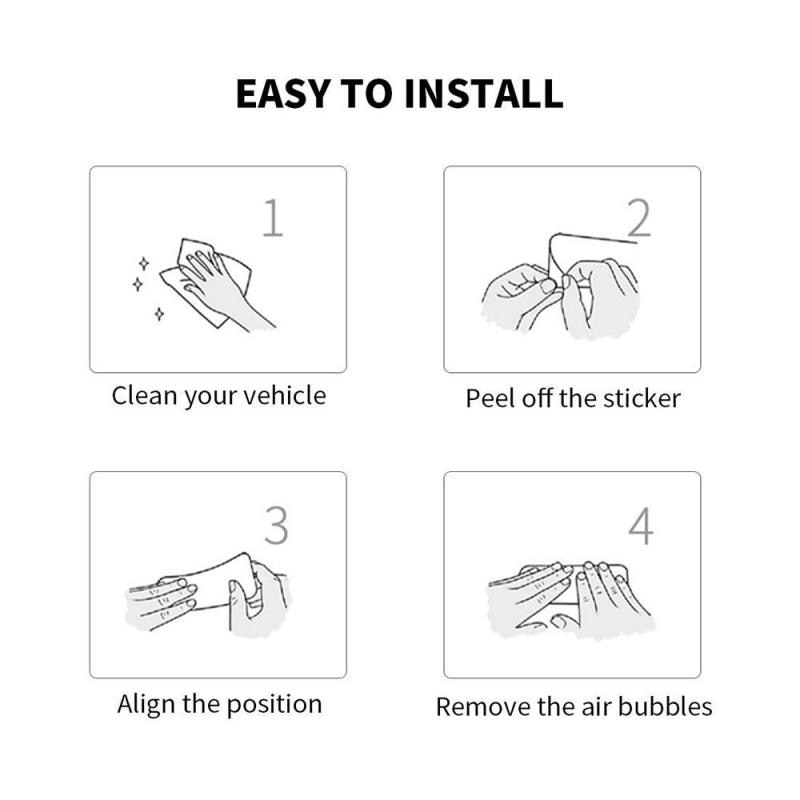 EASY TO INSTALL

1

Clean your vehicle

2

Peel off the sticker

3

Align the position

4

Remove the air bubbles