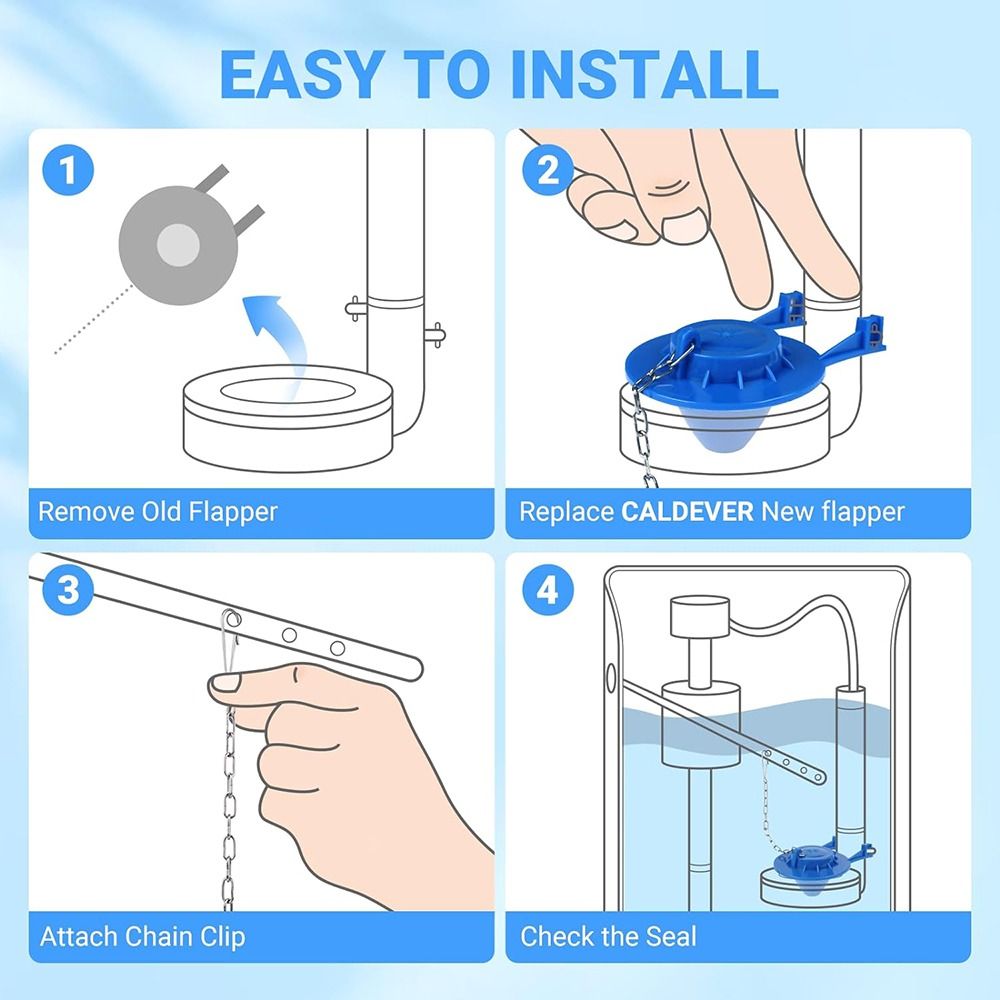 EASY TO INSTALL

1

Remove Old Flapper

2

Replace CALDEVER New flapper

3

Attach Chain Clip

4

Check the Seal