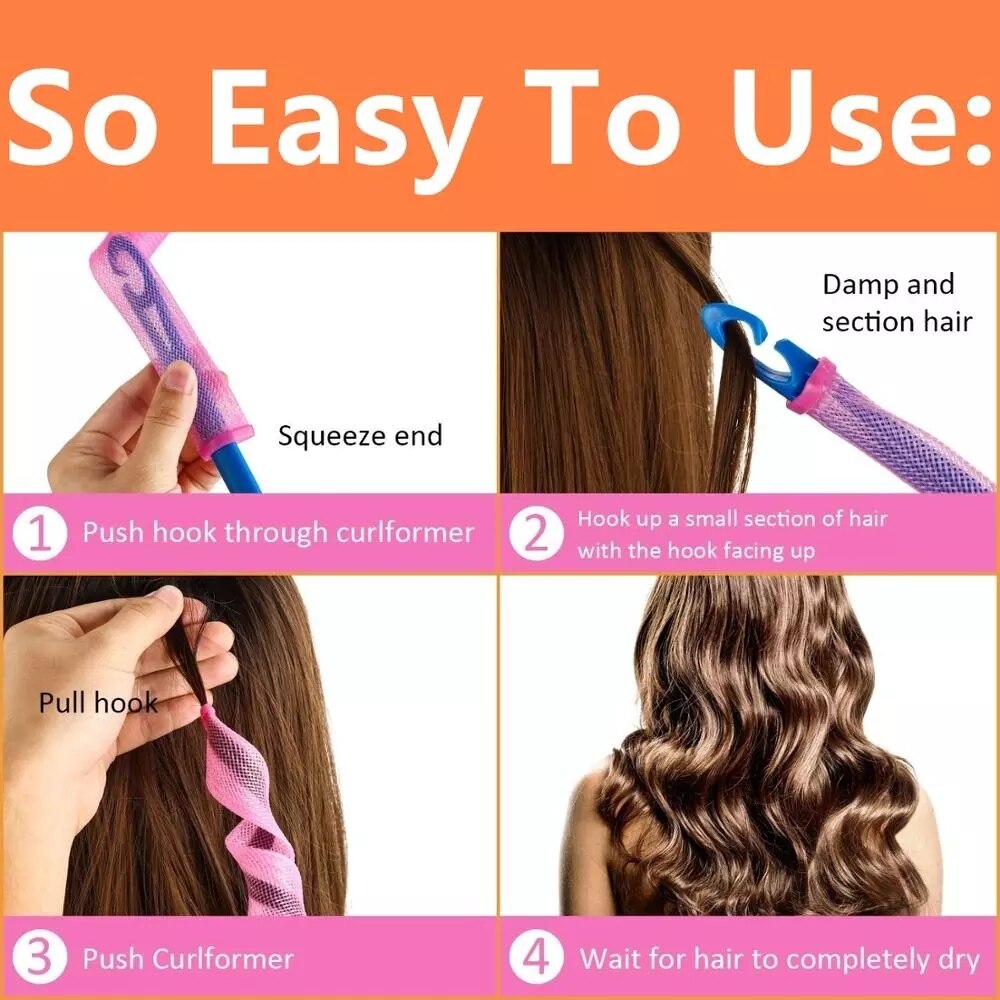 So Easy To Use:

Squeeze end

1 Push hook through curlformer

Damp and section hair

2 Hook up a small section of hair with the hook facing up

Pull hook

3 Push Curlformer

4 Wait for hair to completely dry