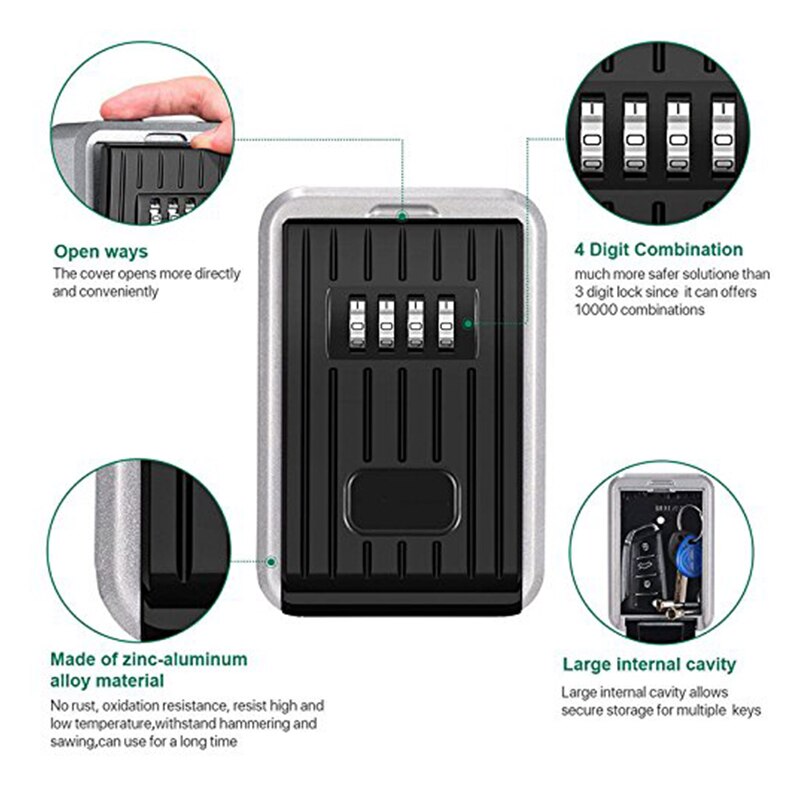 Open ways
The cover opens more directly and conveniently

4 Digit Combination
much more safer solutione than 3 digit lock since it can offers 10000 combinations

Made of zinc-aluminum alloy material
No rust, oxidation resistance, resist high and low temperature,withstand hammering and sawing,can use for a long time

Large internal cavity
Large internal cavity allows secure storage for multiple keys