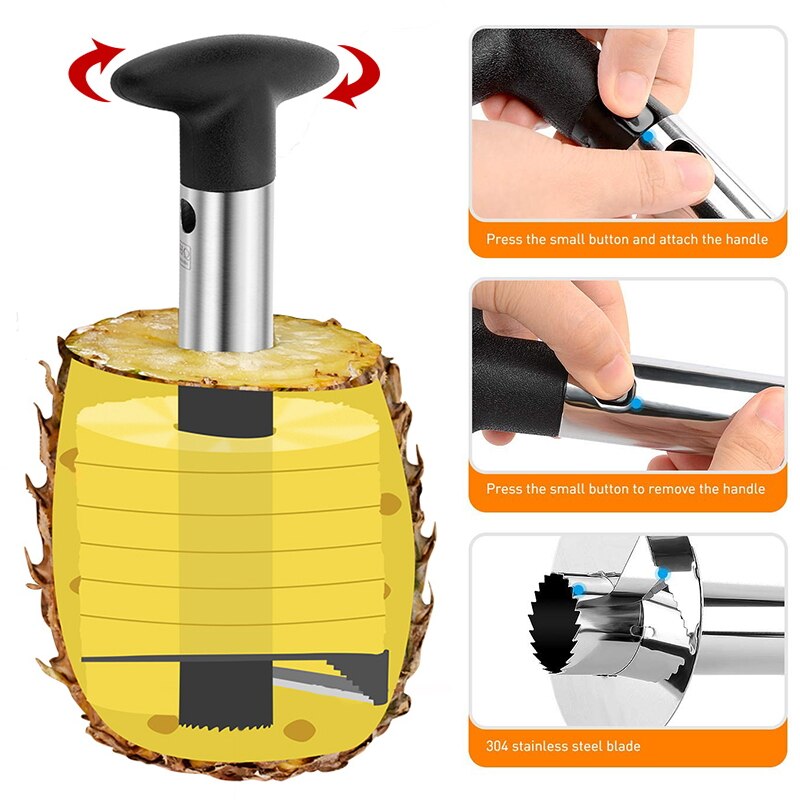 Press the small button and attach the handle

Press the small button to remove the handle

304 stainless steel blade