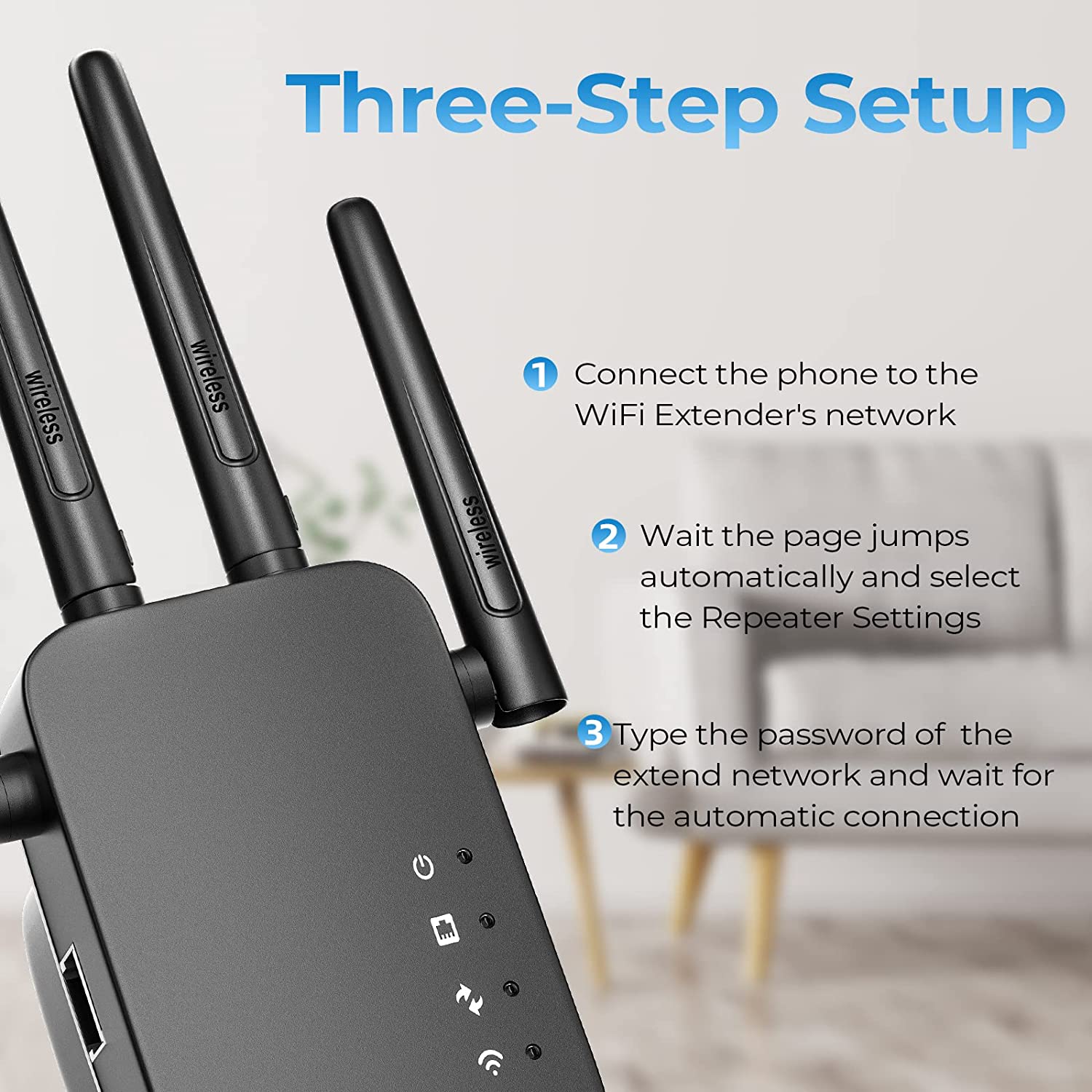 Three-Step Setup

wireless

wireless

wireless

1 Connect the phone to the WiFi Extender's network

2 Wait the page jumps automatically and select the Repeater Settings

3 Type the password of the extend network and wait for the automatic connection