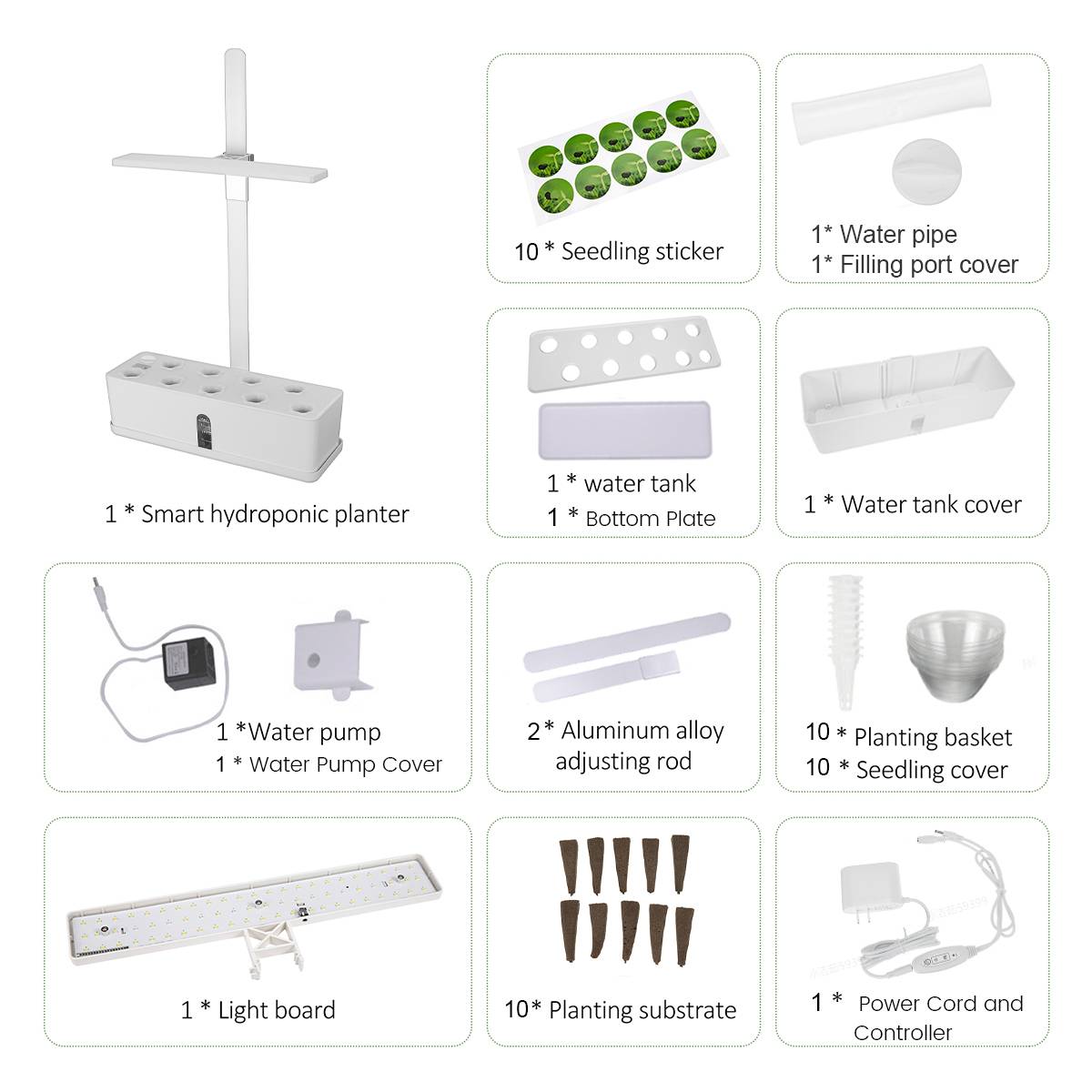 1 * Smart hydroponic planter

10 * Seedling sticker

1* Water pipe
1* Filling port cover

1 * water tank
1 * Bottom Plate

1 * Water tank cover

1 *Water pump
1 * Water Pump Cover

2* Aluminum alloy adjusting rod

10 * Planting basket
10 * Seedling cover

1 * Light board

10* Planting substrate

1 * Power Cord and Controller