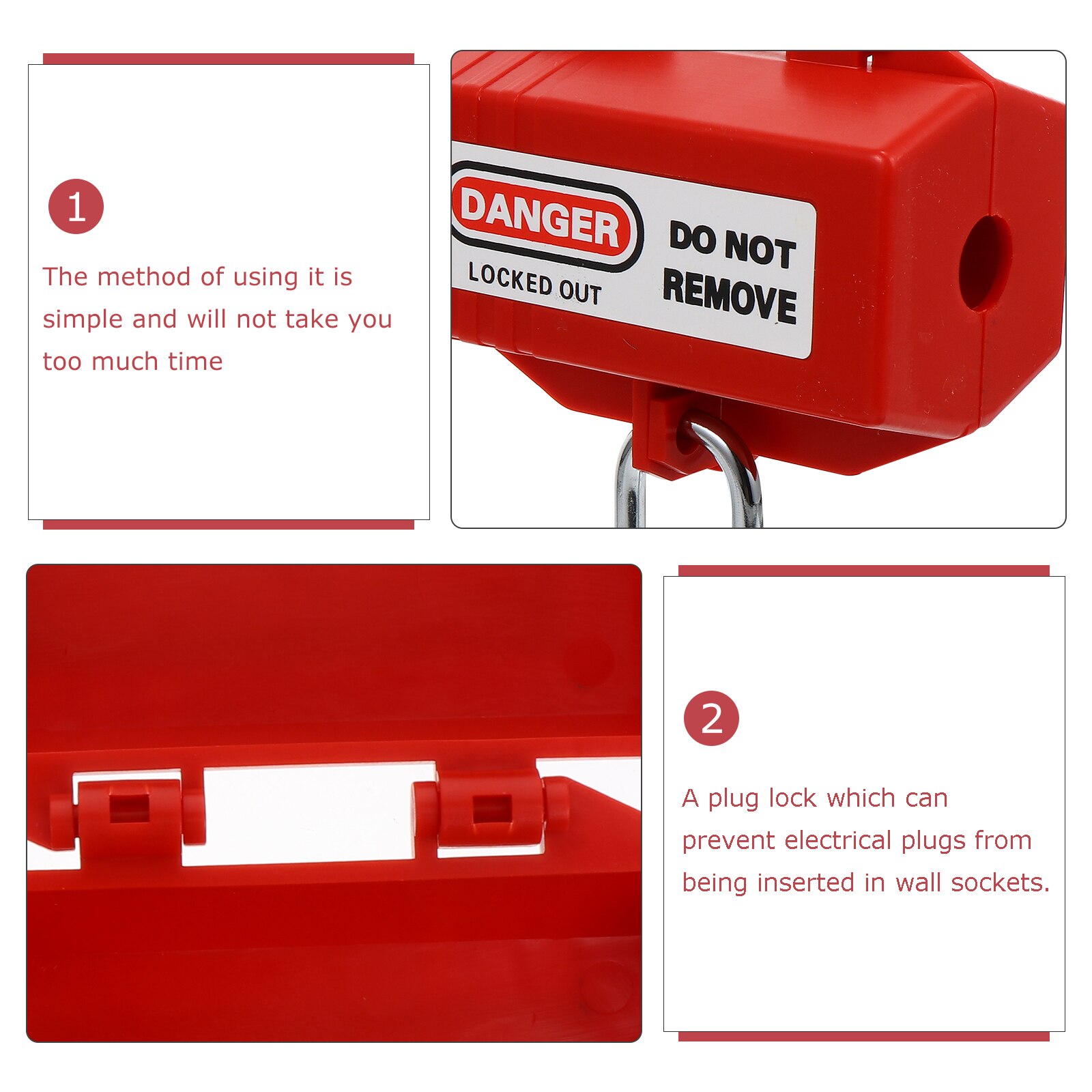 1

The method of using it is simple and will not take you too much time

DANGER
LOCKED OUT
DO NOT REMOVE

2

A plug lock which can prevent electrical plugs from being inserted in wall sockets.