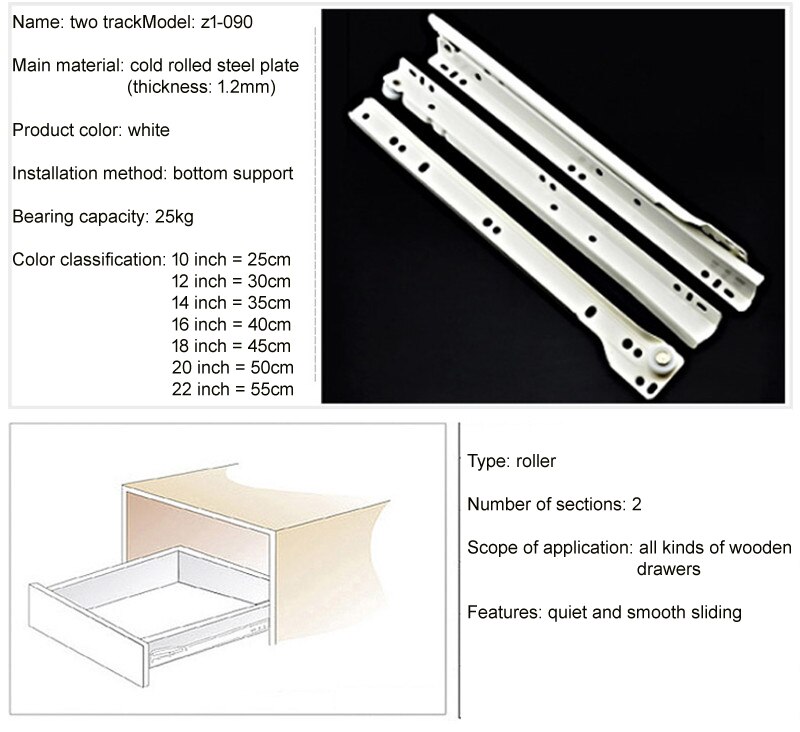 Name: two trackModel: z1-090

Main material: cold rolled steel plate (thickness: 1.2mm)

Product color: white

Installation method: bottom support

Bearing capacity: 25kg

Color classification: 10 inch = 25cm
12 inch = 30cm
14 inch = 35cm
16 inch = 40cm
18 inch = 45cm
20 inch = 50cm
22 inch = 55cm

Type: roller

Number of sections: 2

Scope of application: all kinds of wooden drawers

Features: quiet and smooth sliding