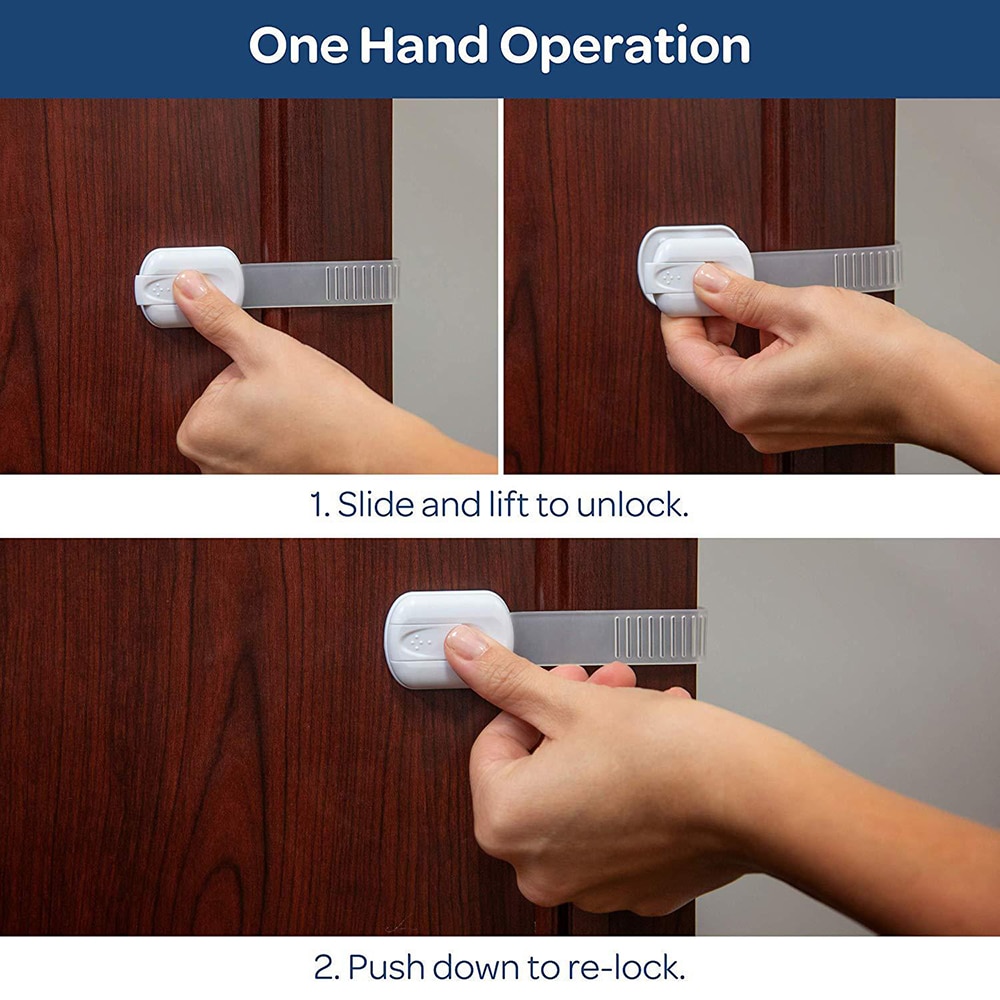 One Hand Operation

1. Slide and lift to unlock.

2. Push down to re-lock.