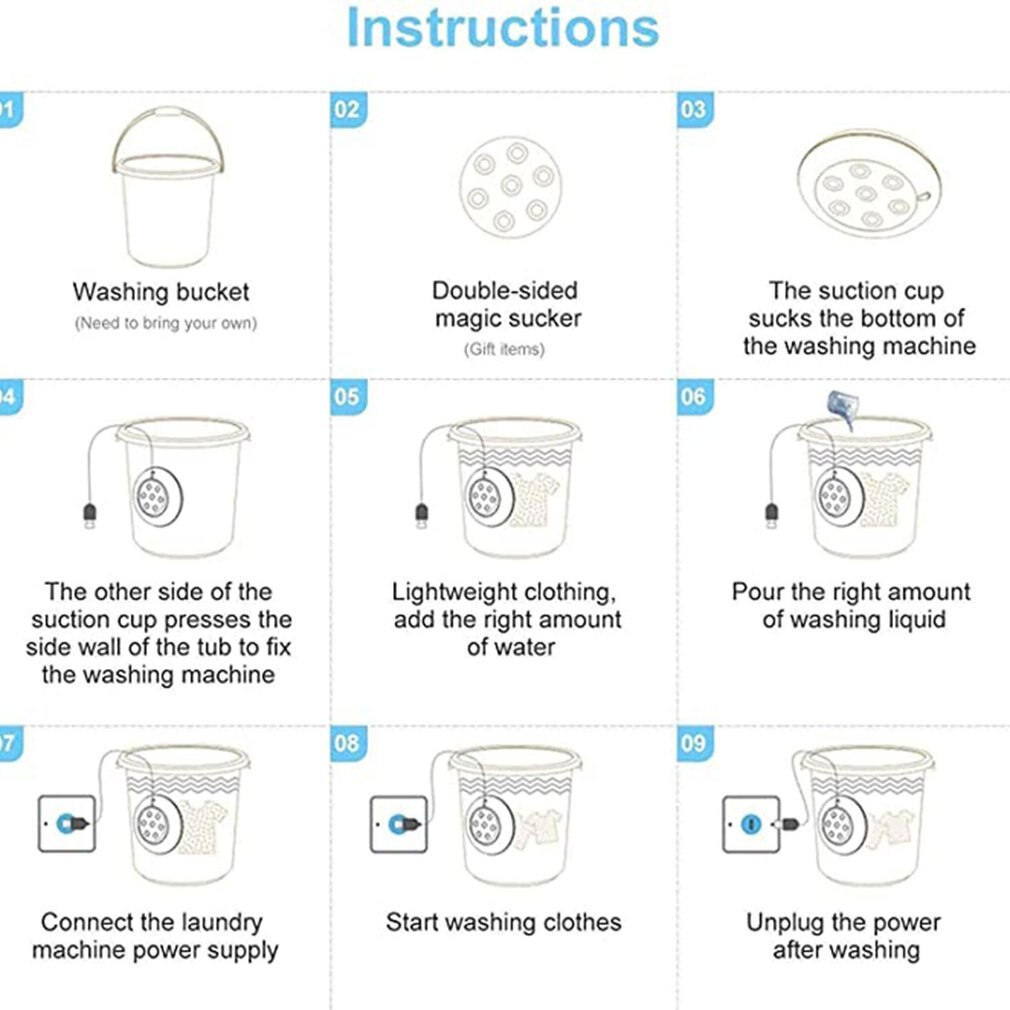 Instructions

01
Washing bucket
(Need to bring your own)

02
Double-sided magic sucker
(Gift items)

03
The suction cup sucks the bottom of the washing machine

04
The other side of the suction cup presses the side wall of the tub to fix the washing machine

05
Lightweight clothing, add the right amount of water

06
Pour the right amount of washing liquid

07
Connect the laundry machine power supply

08
Start washing clothes

09
Unplug the power after washing