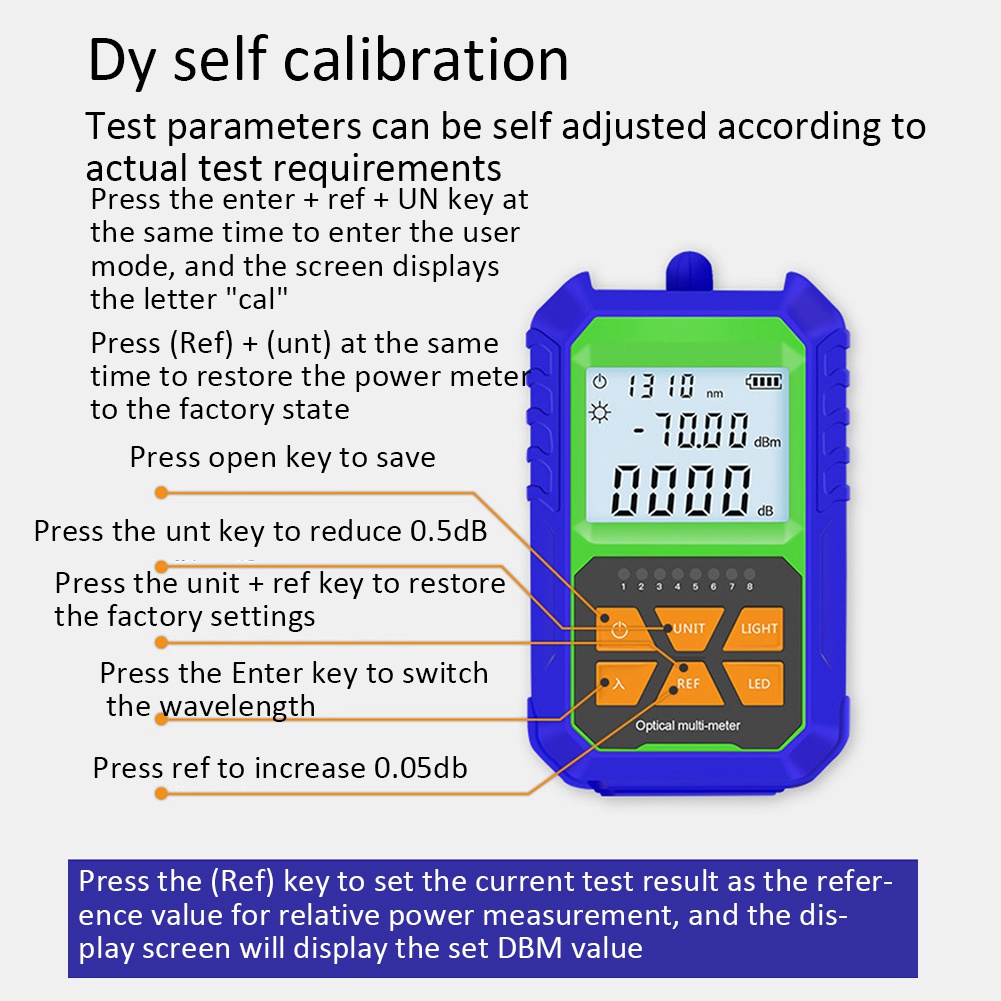 Dy self calibration

Test parameters can be self adjusted according to actual test requirements

Press the enter + ref + UN key at the same time to enter the user mode, and the screen displays the letter "cal"

Press (Ref) + (unt) at the same time to restore the power meter to the factory state

Press open key to save

Press the unt key to reduce 0.5dB

Press the unit + ref key to restore the factory settings

Press the Enter key to switch the wavelength

Press ref to increase 0.05db

1310 nm
-70.00 dBm
0000 dB

1 2 3 4 5 6 7 8

UNIT
LIGHT
λ
REF
LED
Optical multi-meter

Press the (Ref) key to set the current test result as the reference value for relative power measurement, and the display screen will display the set DBM value