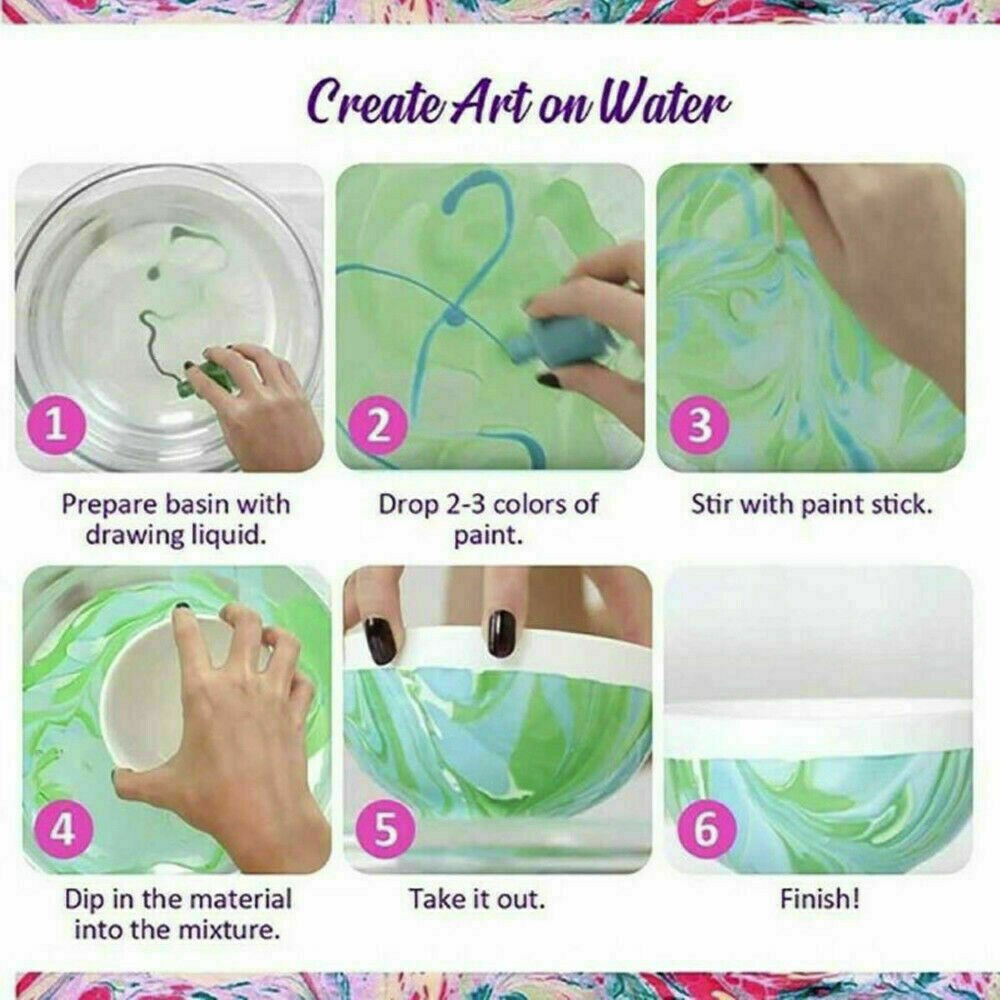 Create Art on Water

1

Prepare basin with drawing liquid.

2

Drop 2-3 colors of paint.

3

Stir with paint stick.

4

Dip in the material into the mixture.

5

Take it out.

6

Finish!