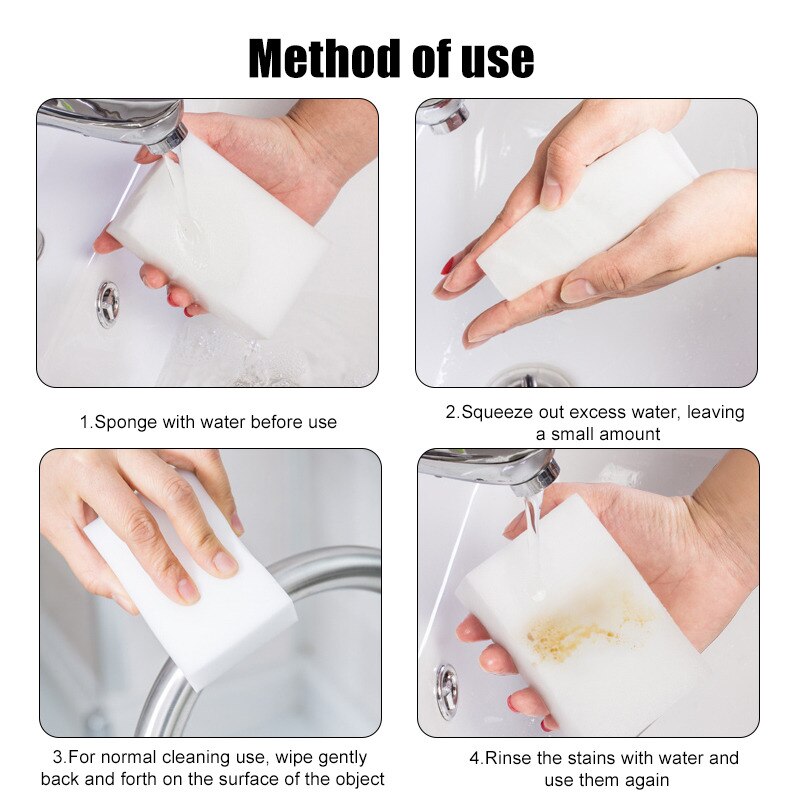 Method of use

1.Sponge with water before use

2.Squeeze out excess water, leaving a small amount

3.For normal cleaning use, wipe gently back and forth on the surface of the object

4.Rinse the stains with water and use them again