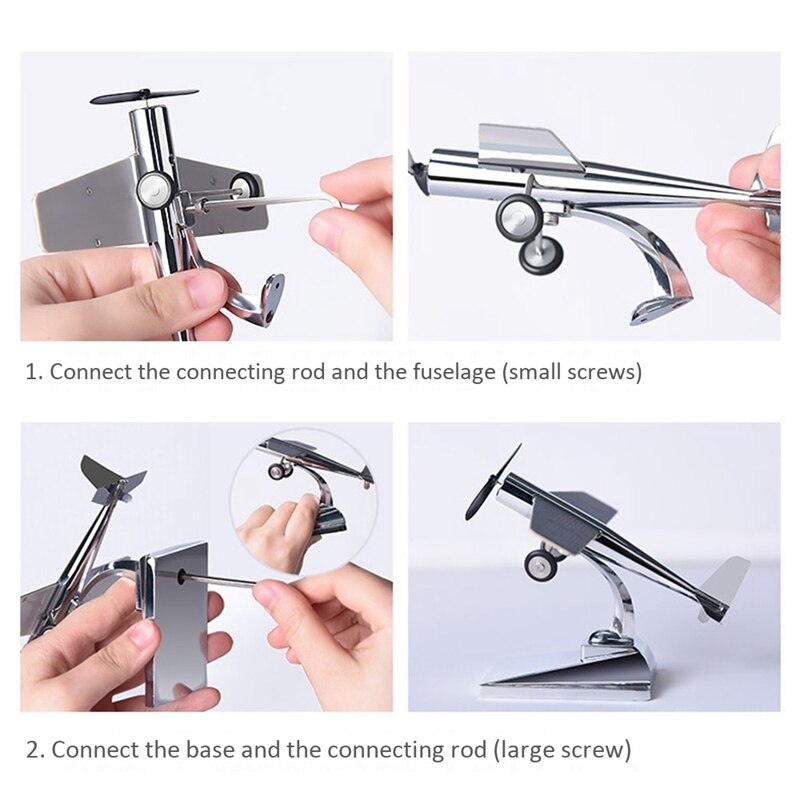 1. Connect the connecting rod and the fuselage (small screws)

2. Connect the base and the connecting rod (large screw)