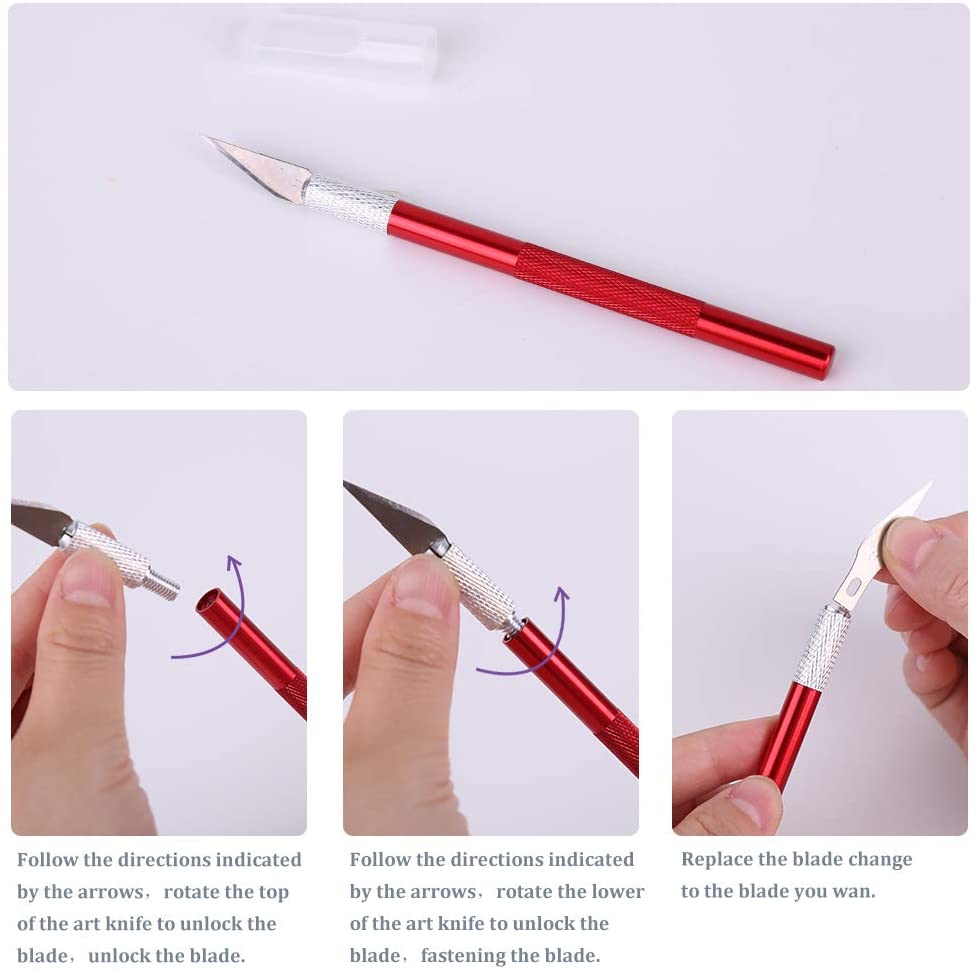 Follow the directions indicated by the arrows， rotate the top of the art knife to unlock the blade， unlock the blade.

Follow the directions indicated by the arrows， rotate the lower of the art knife to unlock the blade， fastening the blade.

Replace the blade change to the blade you wan.