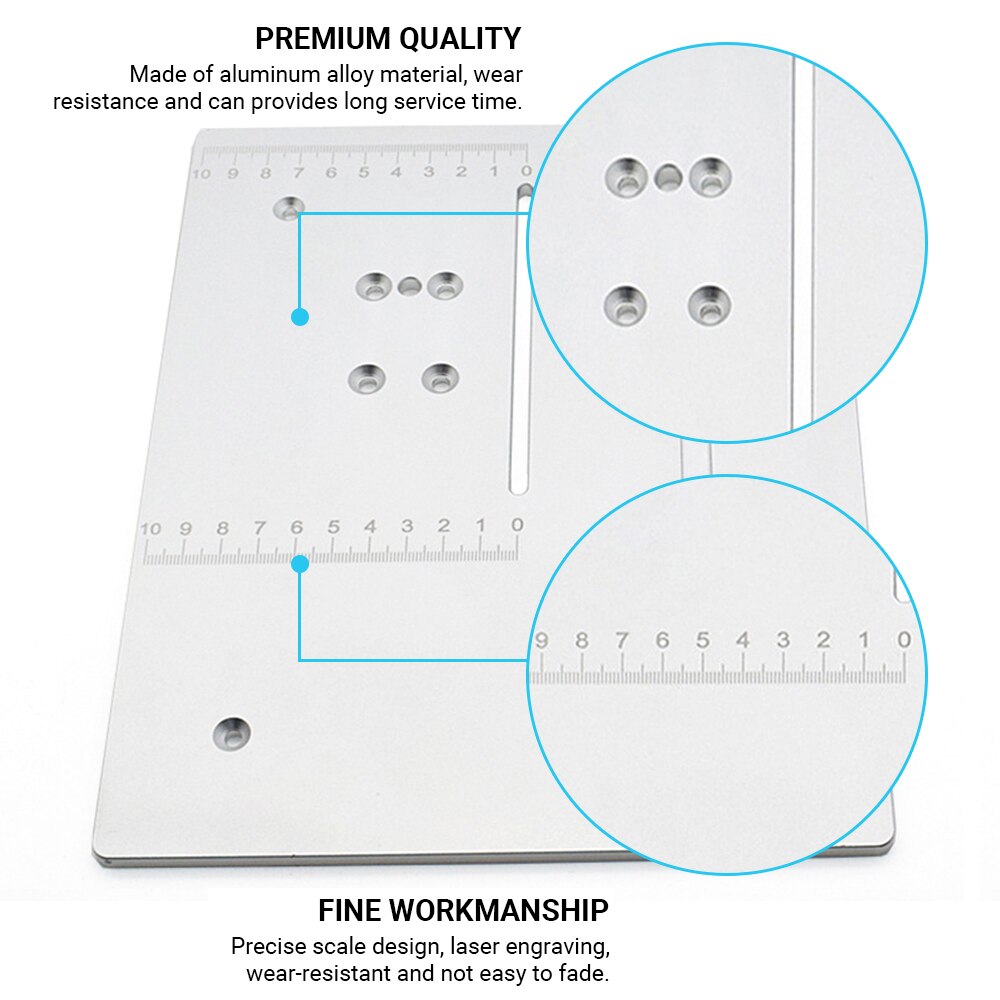 PREMIUM QUALITY
Made of aluminum alloy material, wear resistance and can provides long service time.

10 9 8 7 6 5 4 3 2 1 0

10 9 8 7 6 5 4 3 2 1 0

9 8 7 6 5 4 3 2 1 0

FINE WORKMANSHIP
Precise scale design, laser engraving, wear-resistant and not easy to fade.