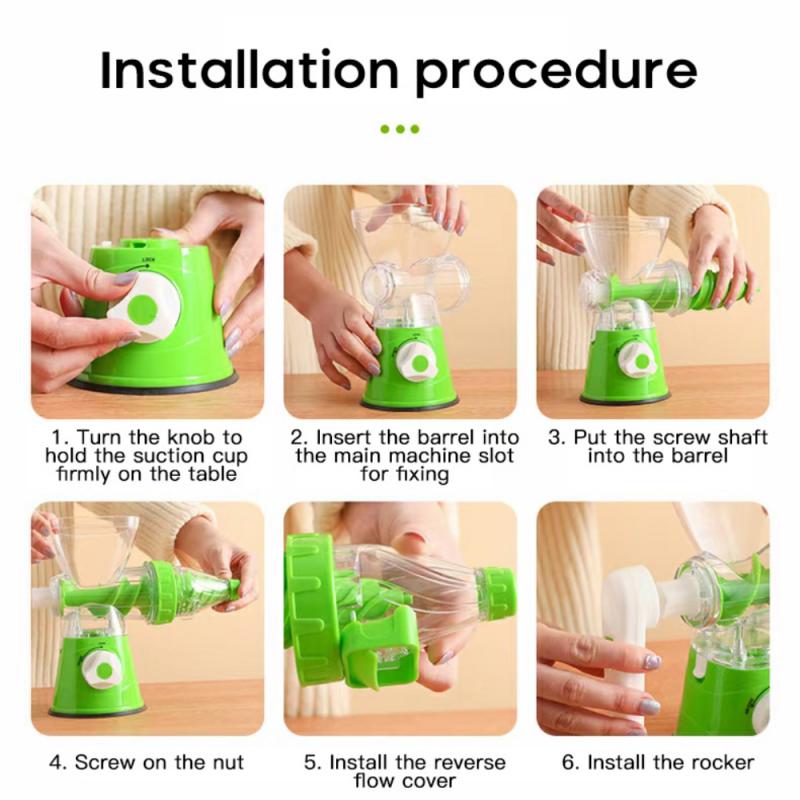 Installation procedure

LOCK

1. Turn the knob to hold the suction cup firmly on the table

2. Insert the barrel into the main machine slot for fixing

3. Put the screw shaft into the barrel

4. Screw on the nut

5. Install the reverse flow cover

6. Install the rocker