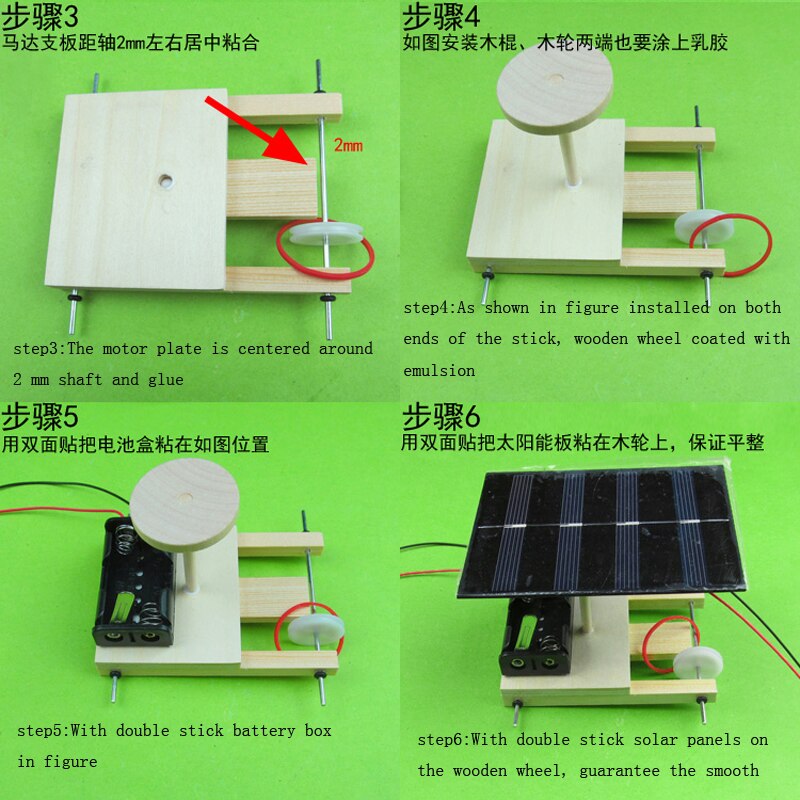 步骤3
马达支板距轴2mm左右居中粘合

2mm

step3:The motor plate is centered around 2 mm shaft and glue

步骤4
如图安装木棍、木轮两端也要涂上乳胶

step4:As shown in figure installed on both ends of the stick, wooden wheel coated with emulsion

步骤5
用双面贴把电池盒粘在如图位置

step5:With double stick battery box in figure

步骤6
用双面贴把太阳能板粘在木轮上，保证平整

step6:With double stick solar panels on the wooden wheel, guarantee the smooth