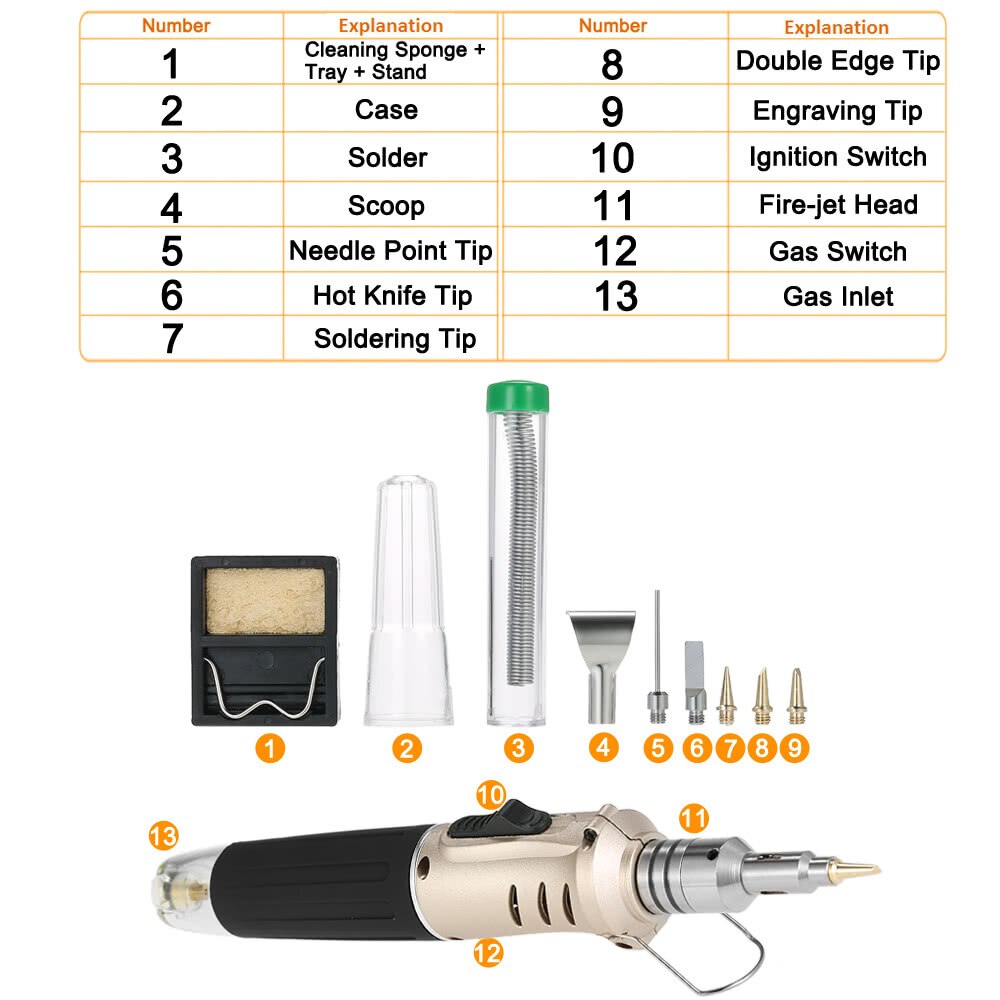 | Number | Explanation | Number | Explanation |
|---|---|---|---|
| 1 | Cleaning Sponge + Tray + Stand | 8 | Double Edge Tip |
| 2 | Case | 9 | Engraving Tip |
| 3 | Solder | 10 | Ignition Switch |
| 4 | Scoop | 11 | Fire-jet Head |
| 5 | Needle Point Tip | 12 | Gas Switch |
| 6 | Hot Knife Tip | 13 | Gas Inlet |
| 7 | Soldering Tip | | |

1 2 3 4 5 6 7 8 9

10 11 13 12