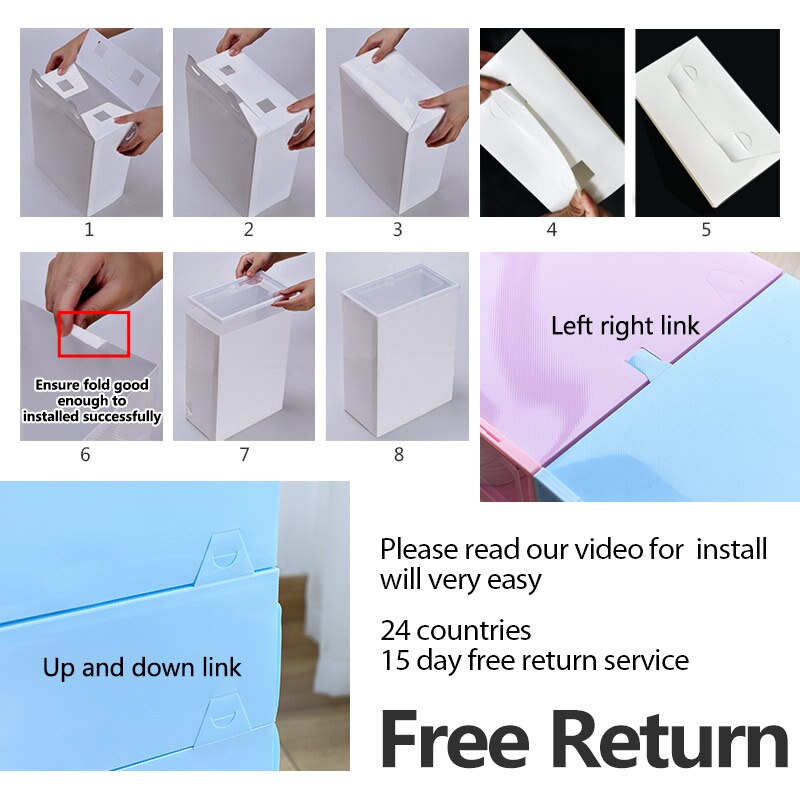 1 2 3 4 5

Ensure fold good enough to installed successfully

6 7 8

Left right link

Up and down link

Please read our video for install will very easy

24 countries
15 day free return service

Free Return