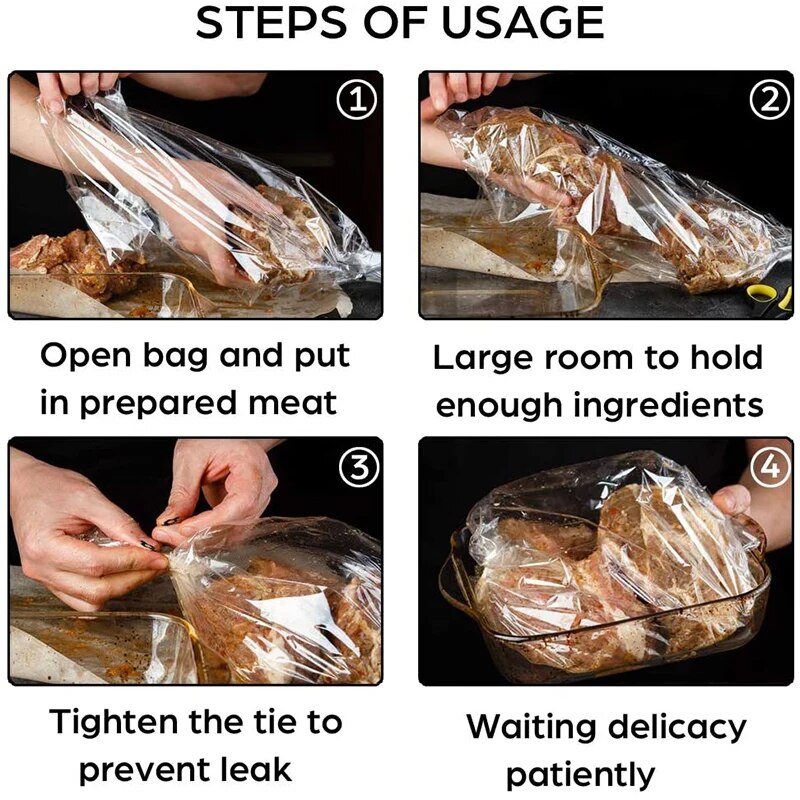 STEPS OF USAGE

①

Open bag and put in prepared meat

②

Large room to hold enough ingredients

③

Tighten the tie to prevent leak

④

Waiting delicacy patiently