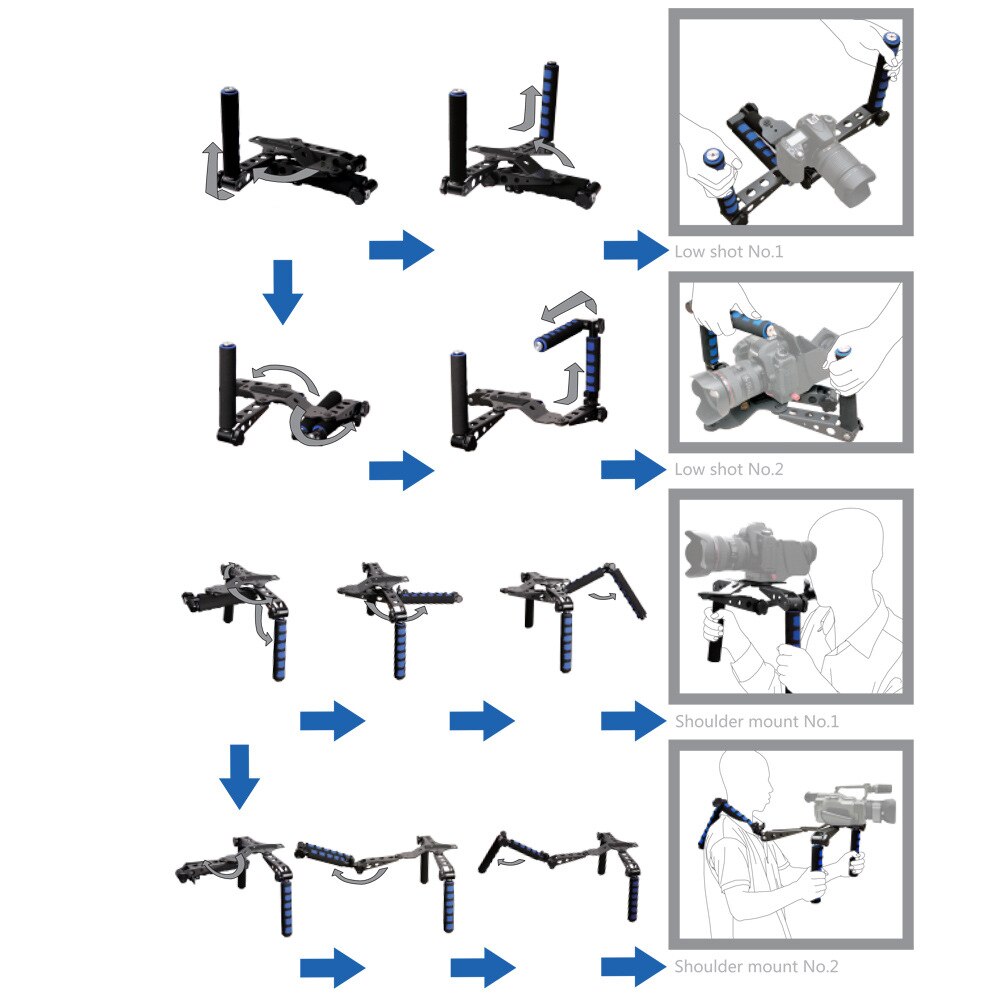 Low shot No.1

Low shot No.2

Shoulder mount No.1

Shoulder mount No.2