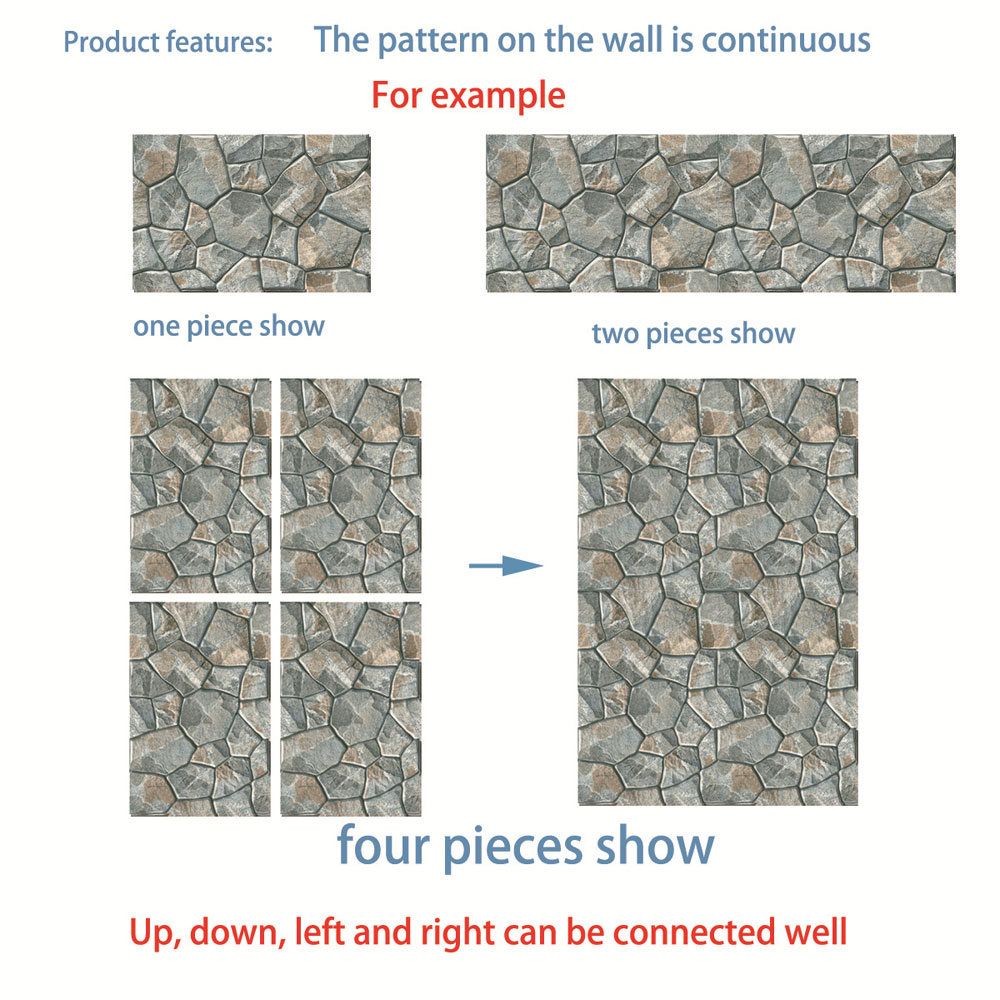 Product features: The pattern on the wall is continuous

For example

one piece show

two pieces show

four pieces show

Up, down, left and right can be connected well