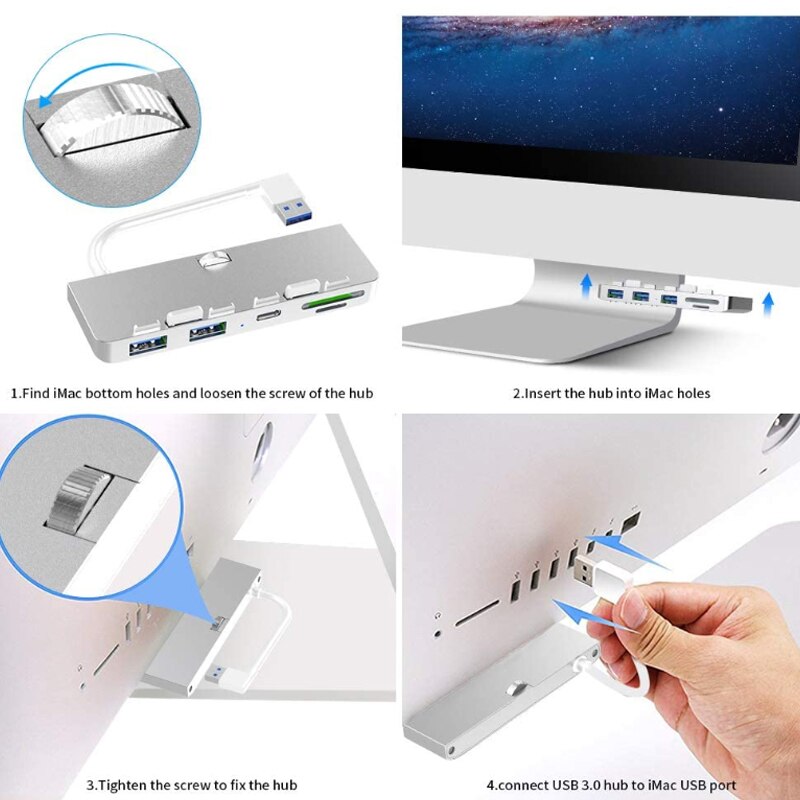 1.Find iMac bottom holes and loosen the screw of the hub

2.Insert the hub into iMac holes

3.Tighten the screw to fix the hub

4.connect USB 3.0 hub to iMac USB port