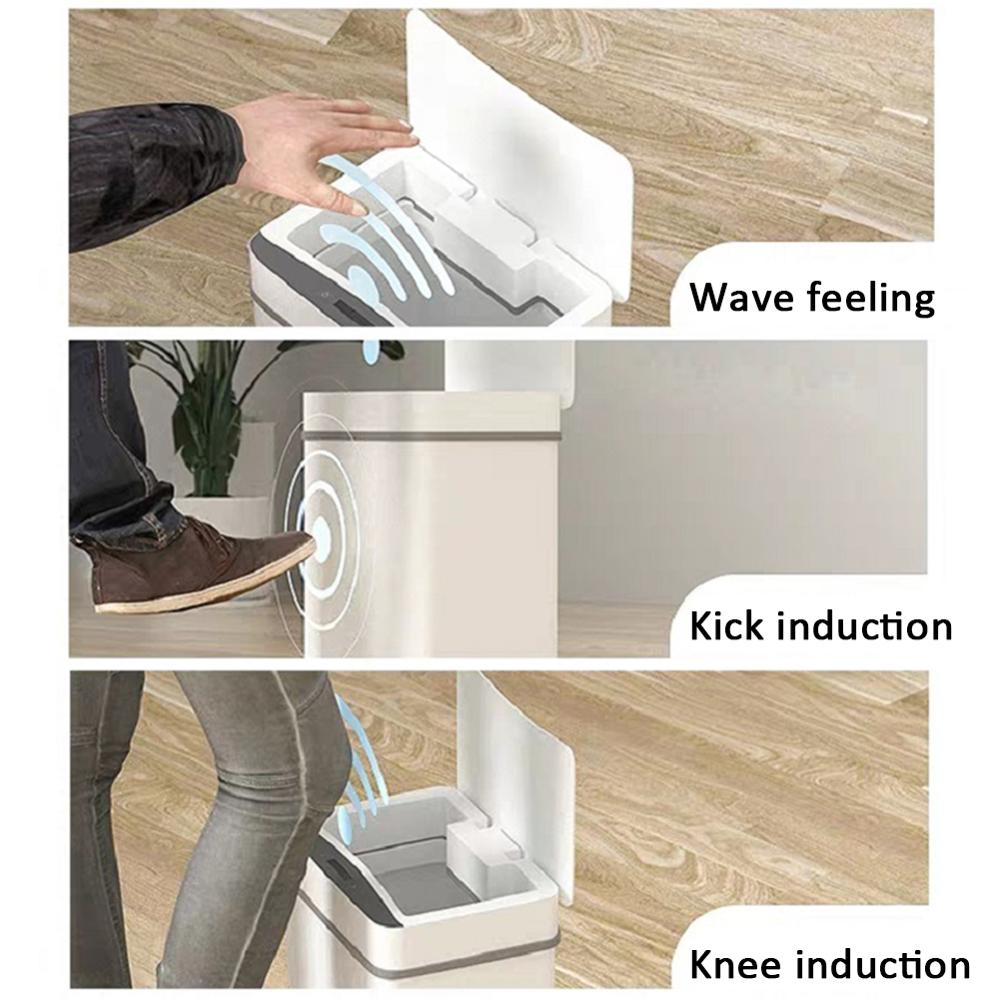 Wave feeling

Kick induction

Knee induction