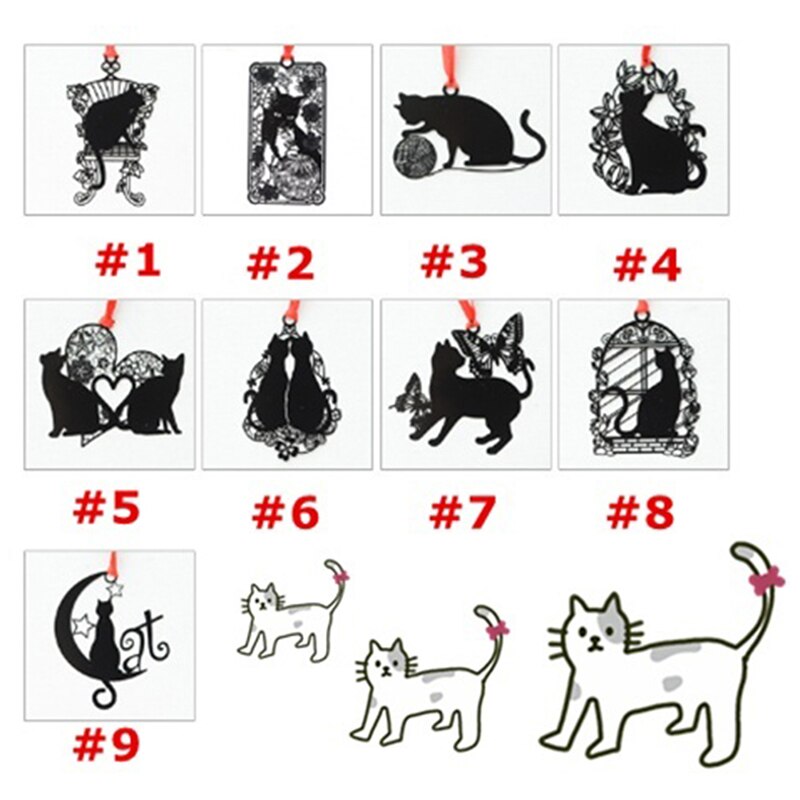 #1 #2 #3 #4

#5 #6 #7 #8

Cat

#9